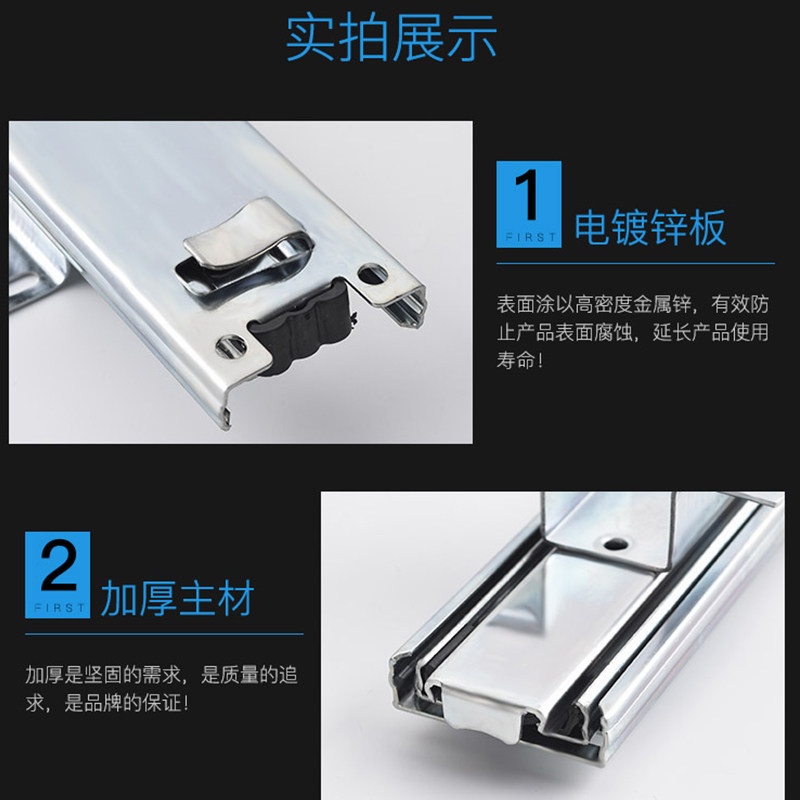 实拍展示

1
FIRST
电镀锌板

表面涂以高密度金属锌，有效防止产品表面腐蚀，延长产品使用寿命！

2
FIRST
加厚主材

加厚是坚固的需求，是质量的追求，是品牌的保证！