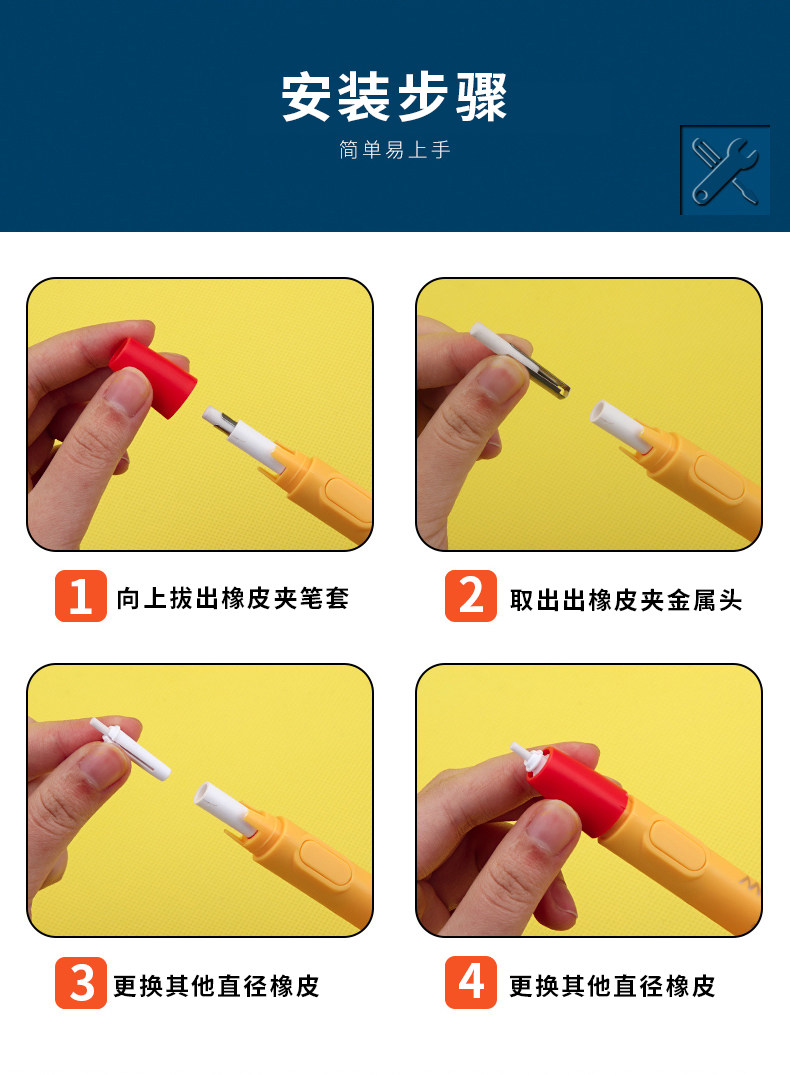 安装步骤
简单易上手

1 向上拔出橡皮夹笔套

2 取出出橡皮夹金属头

3 更换其他直径橡皮

4 更换其他直径橡皮