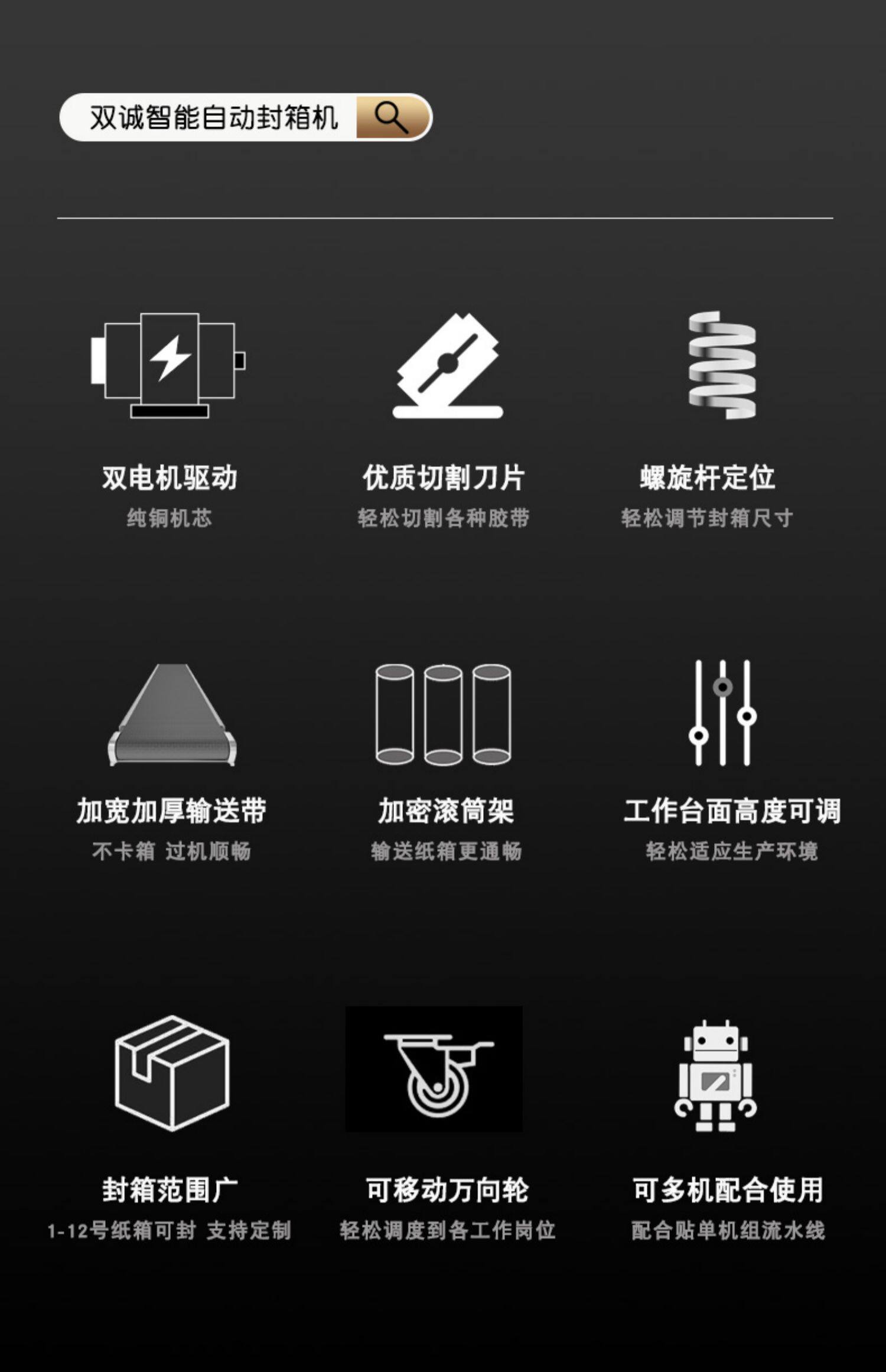 双诚智能自动封箱机

双电机驱动
纯铜机芯

优质切割刀片
轻松切割各种胶带

螺旋杆定位
轻松调节封箱尺寸

加宽加厚输送带
不卡箱 过机顺畅

加密滚筒架
输送纸箱更通畅

工作台面高度可调
轻松适应生产环境

封箱范围广
1-12号纸箱可封 支持定制

可移动万向轮
轻松调度到各工作岗位

可多机配合使用
配合贴单机组流水线