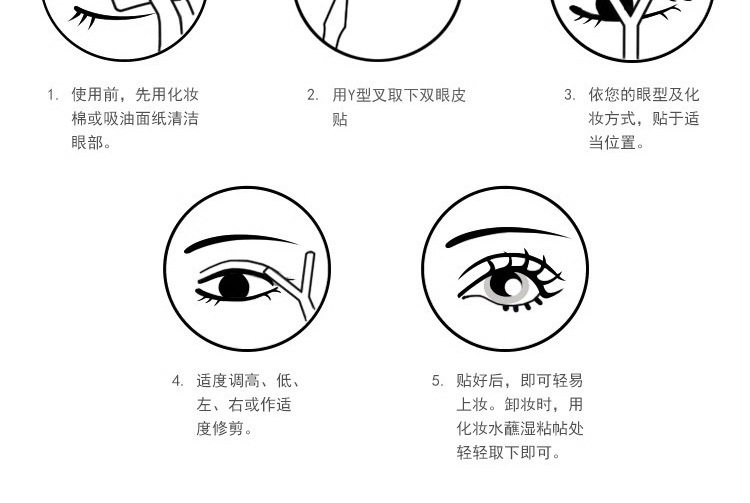 1. 使用前，先用化妆棉或吸油面纸清洁眼部。

2. 用Y型叉取下双眼皮贴

3. 依您的眼型及化妆方式，贴于适当位置。

4. 适度调高、低、左、右或作适度修剪。

5. 贴好后，即可轻易上妆。卸妆时，用化妆水蘸湿粘帖处轻轻取下即可。