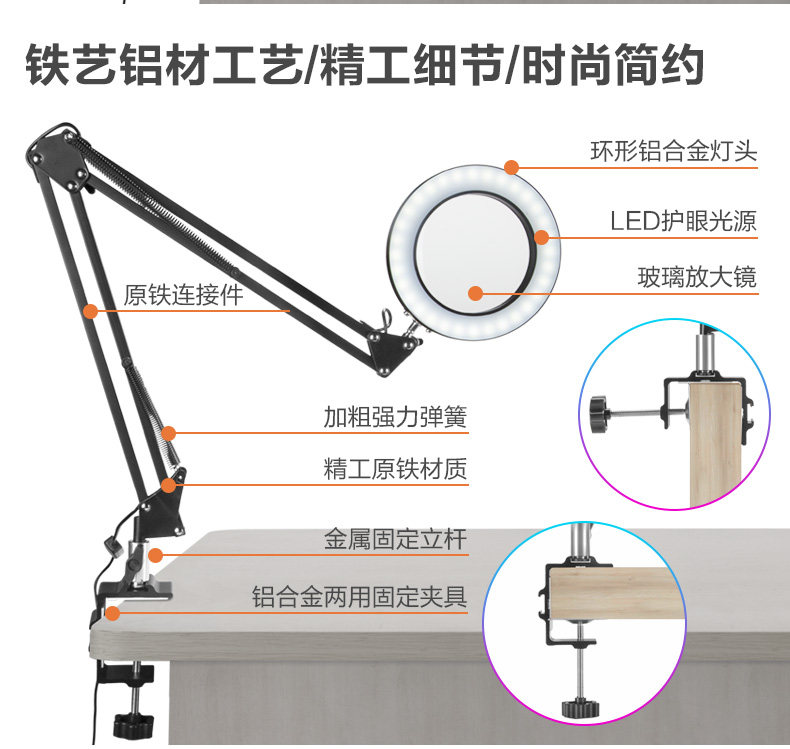 铁艺铝材工艺/精工细节/时尚简约

环形铝合金灯头

LED护眼光源

玻璃放大镜

原铁连接件

加粗强力弹簧

精工原铁材质

金属固定立杆

铝合金两用固定夹具