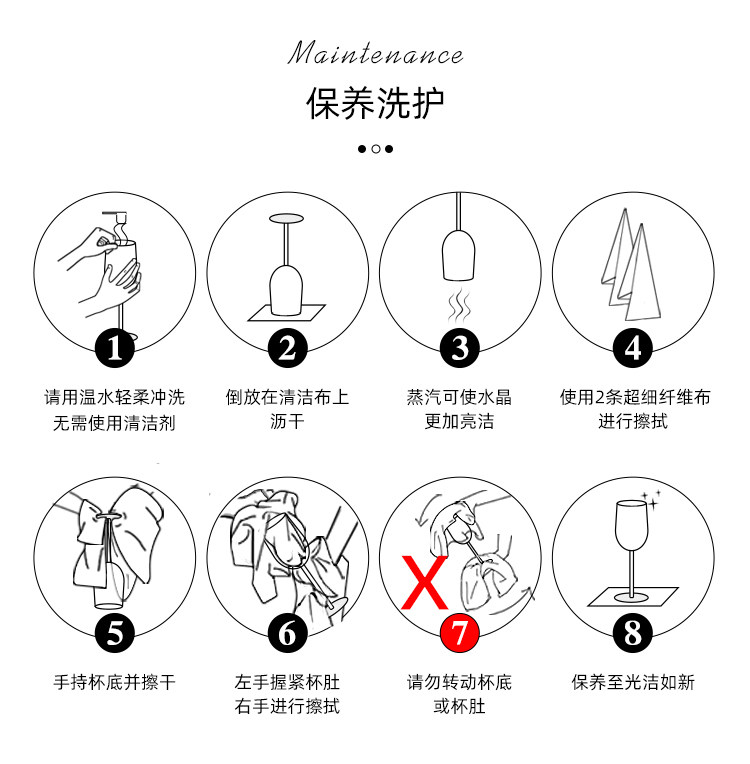 Maintenance

保养洗护

1
请用温水轻柔冲洗
无需使用清洁剂

2
倒放在清洁布上
沥干

3
蒸汽可使水晶
更加亮洁

4
使用2条超细纤维布
进行擦拭

5
手持杯底并擦干

6
左手握紧杯肚
右手进行擦拭

X
7
请勿转动杯底
或杯肚

8
保养至光洁如新