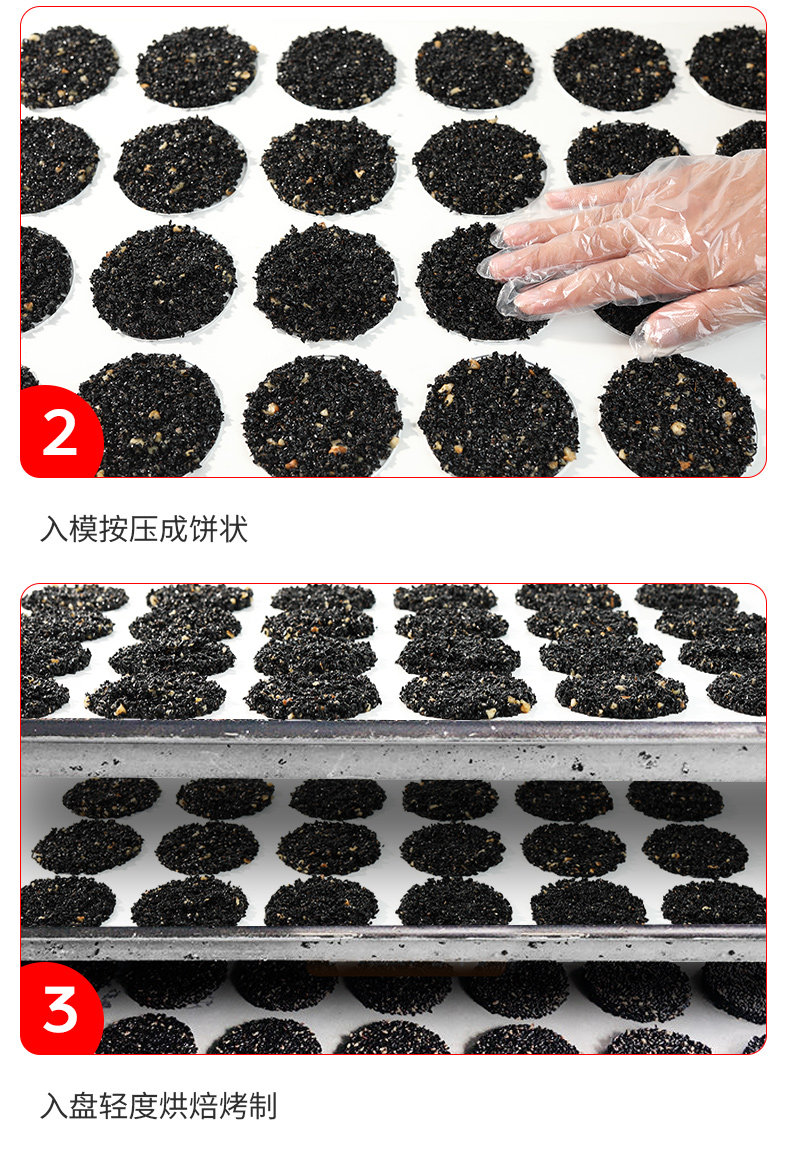 2

入模按压成饼状

3

入盘轻度烘焙烤制