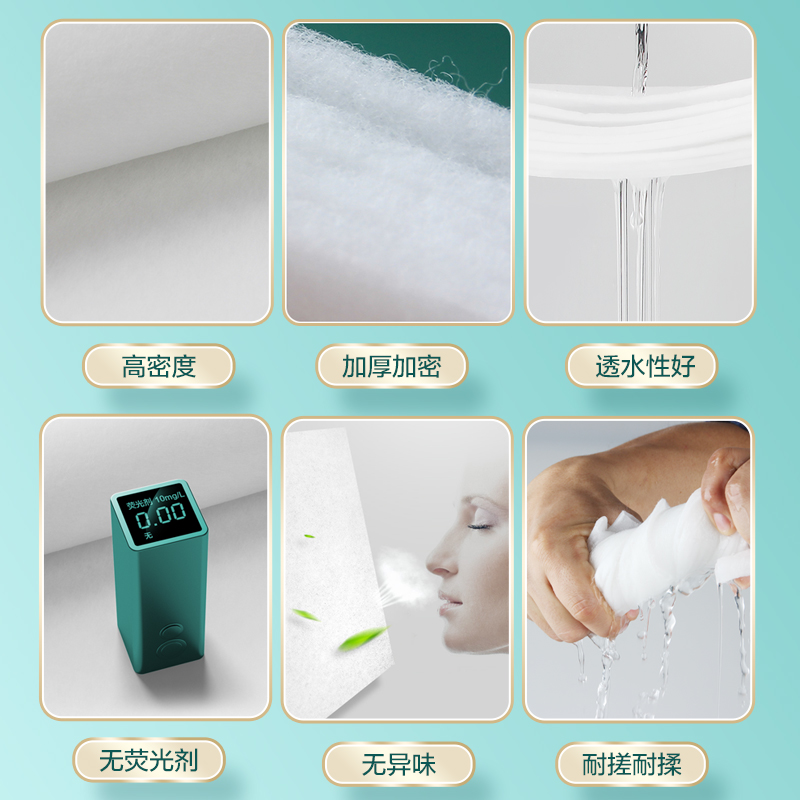 高密度

加厚加密

透水性好

荧光剂 10mg/L
0.00
无

无荧光剂

无异味

耐搓耐揉