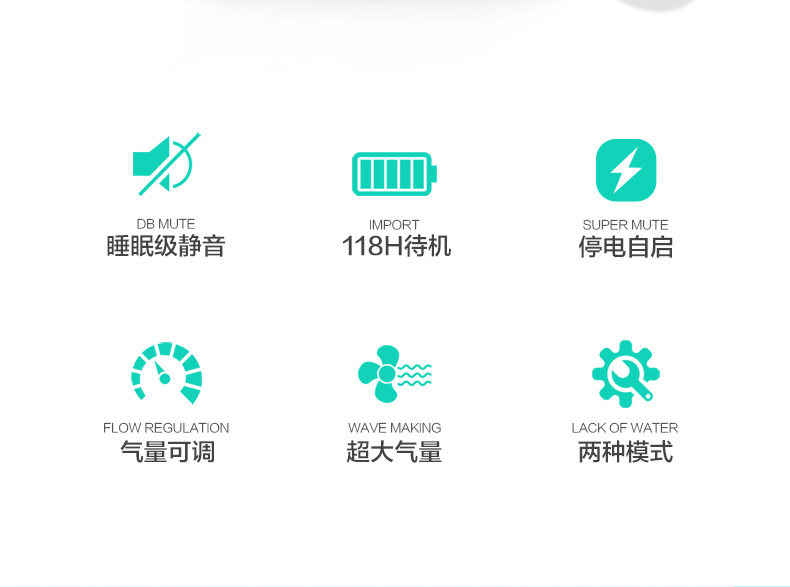 DB MUTE
睡眠级静音

IMPORT
118H待机

SUPER MUTE
停电自启

FLOW REGULATION
气量可调

WAVE MAKING
超大气量

LACK OF WATER
两种模式