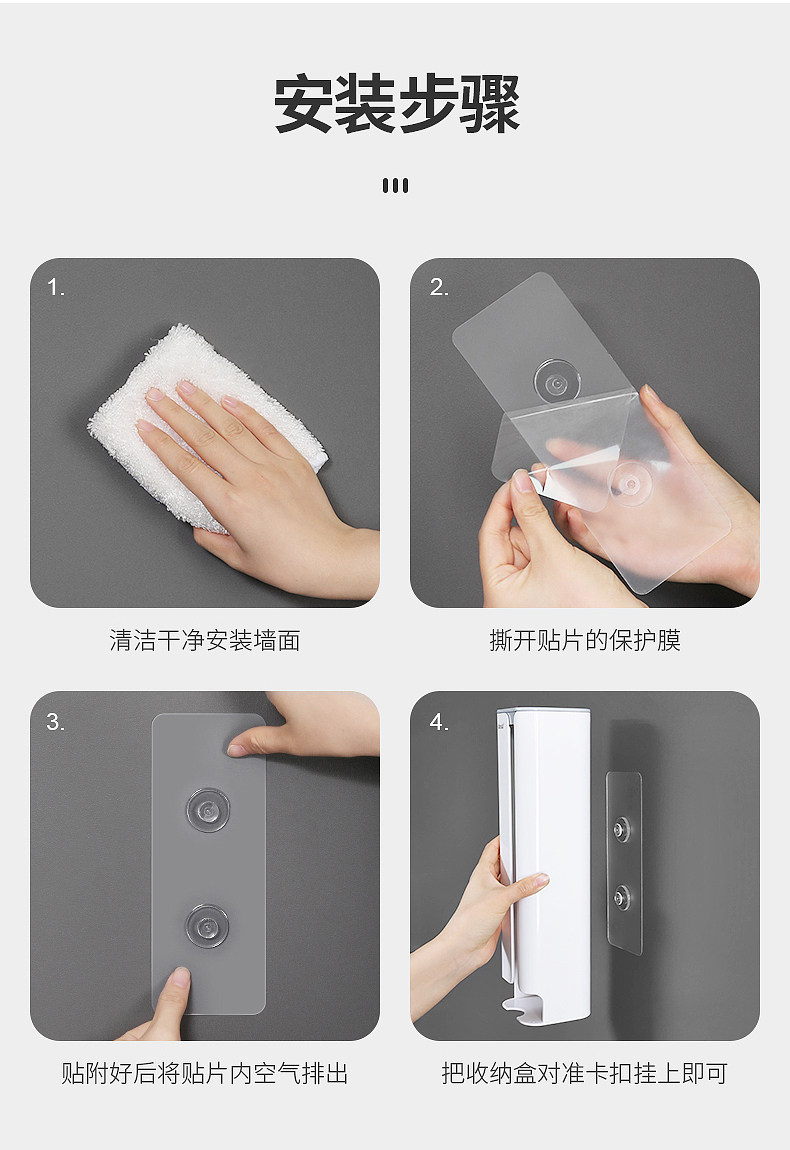 安装步骤

1.

清洁干净安装墙面

2.

撕开贴片的保护膜

3.

贴附好后将贴片内空气排出

4.

把收纳盒对准卡扣挂上即可