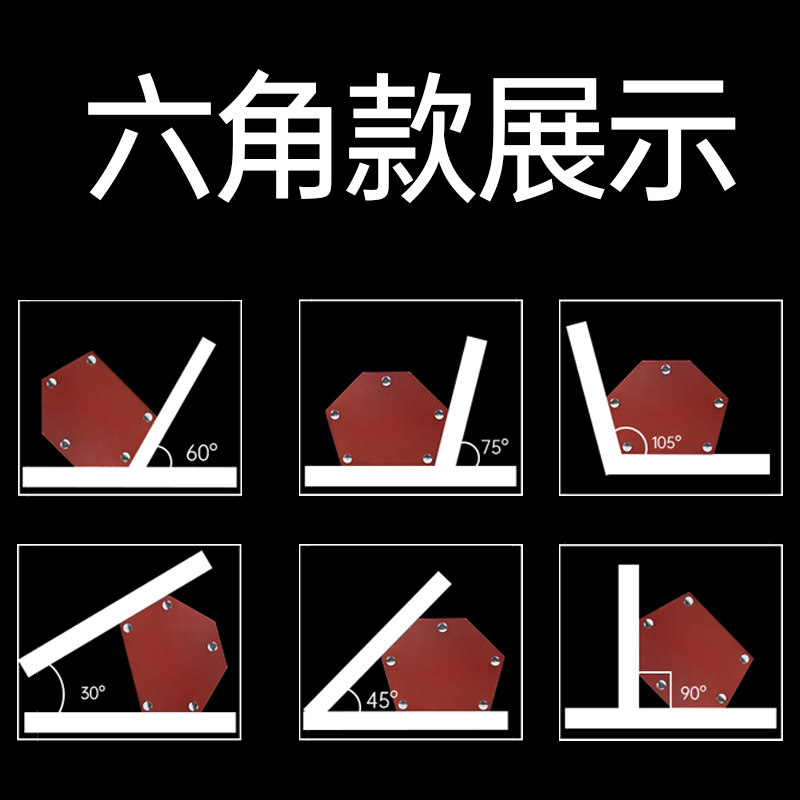 六角款展示

60°

75°

105°

30°

45°

90°