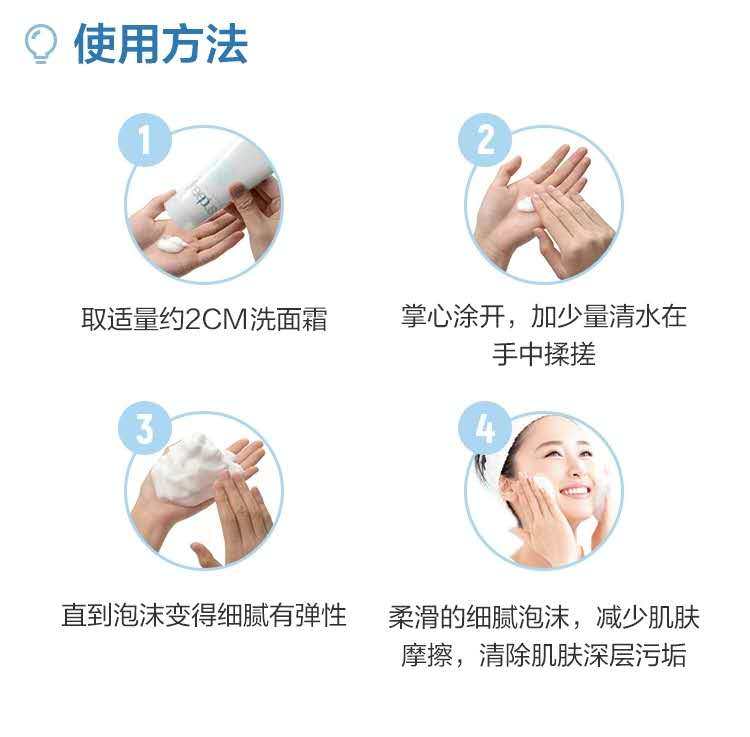 使用方法

1

取适量约2CM洗面霜

2

掌心涂开，加少量清水在手中揉搓

3

直到泡沫变得细腻有弹性

4

柔滑的细腻泡沫，减少肌肤摩擦，清除肌肤深层污垢