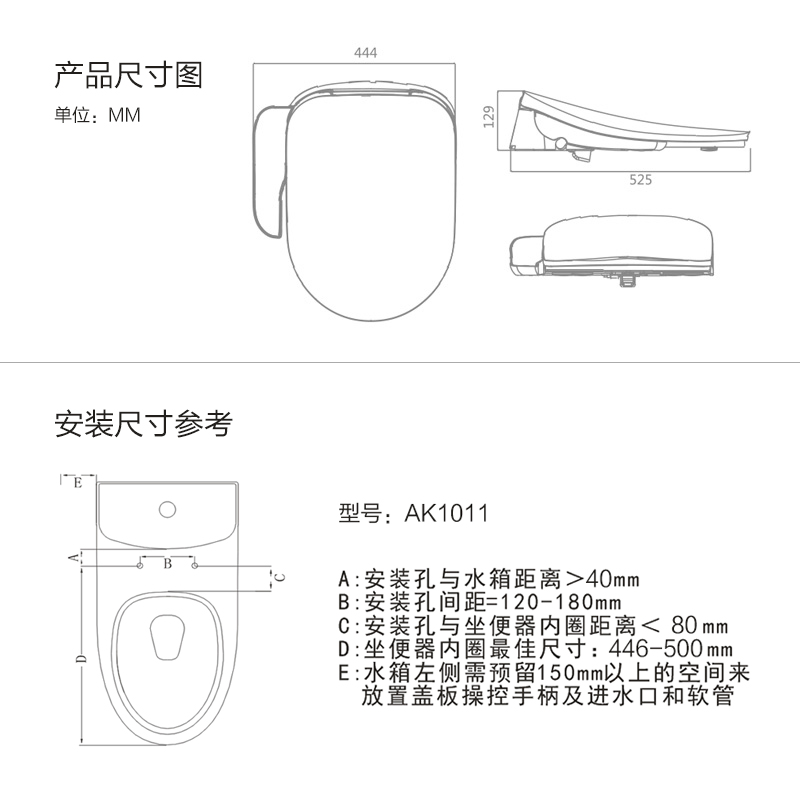 产品尺寸图
单位：MM

444

129

525

安装尺寸参考

E

A

B

C

D

型号：AK1011

A:安装孔与水箱距离>40mm
B:安装孔间距=120-180mm
C:安装孔与坐便器内圈距离< 80mm
D:坐便器内圈最佳尺寸：446-500mm
E:水箱左侧需预留150mm以上的空间来放置盖板操控手柄及进水口和软管