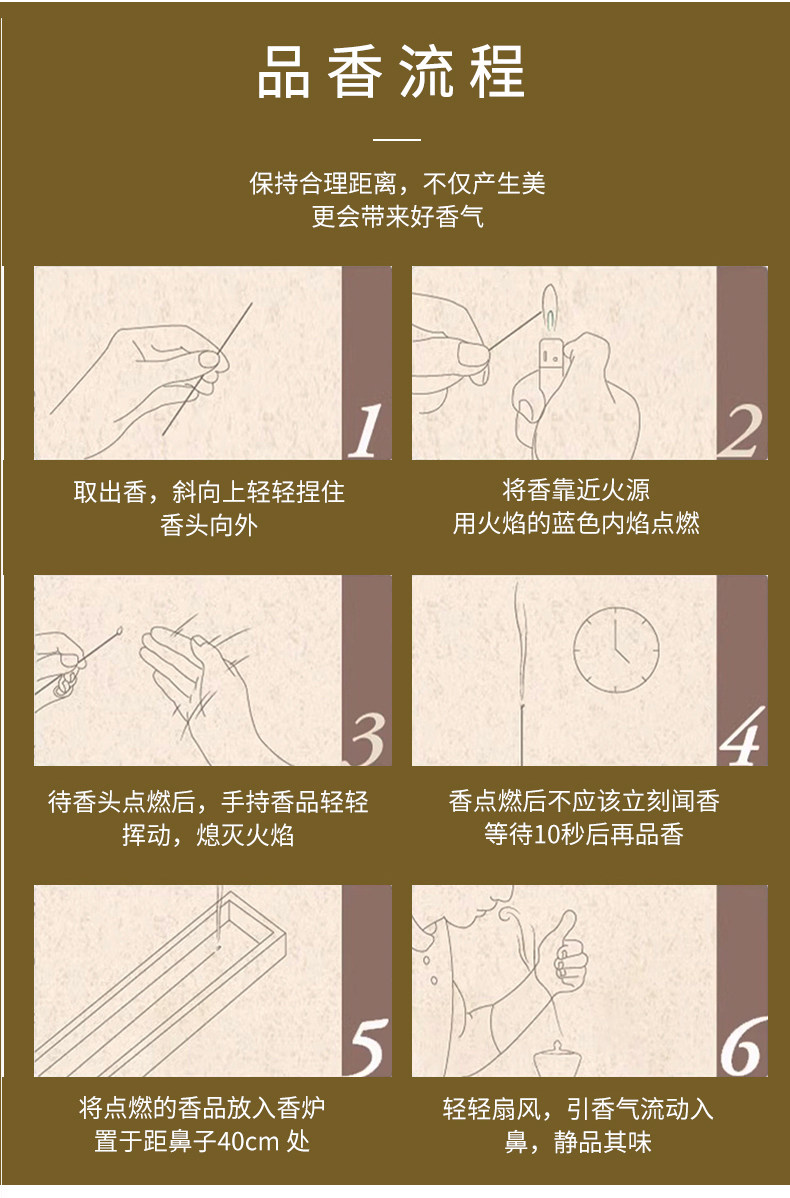 品香流程

保持合理距离，不仅产生美
更会带来好香气

1

取出香，斜向上轻轻捏住
香头向外

2

将香靠近火源
用火焰的蓝色内焰点燃

3

待香头点燃后，手持香品轻轻
挥动，熄灭火焰

4

香点燃后不应该立刻闻香
等待10秒后再品香

5

将点燃的香品放入香炉
置于距鼻子40cm 处

6

轻轻扇风，引香气流动入
鼻，静品其味