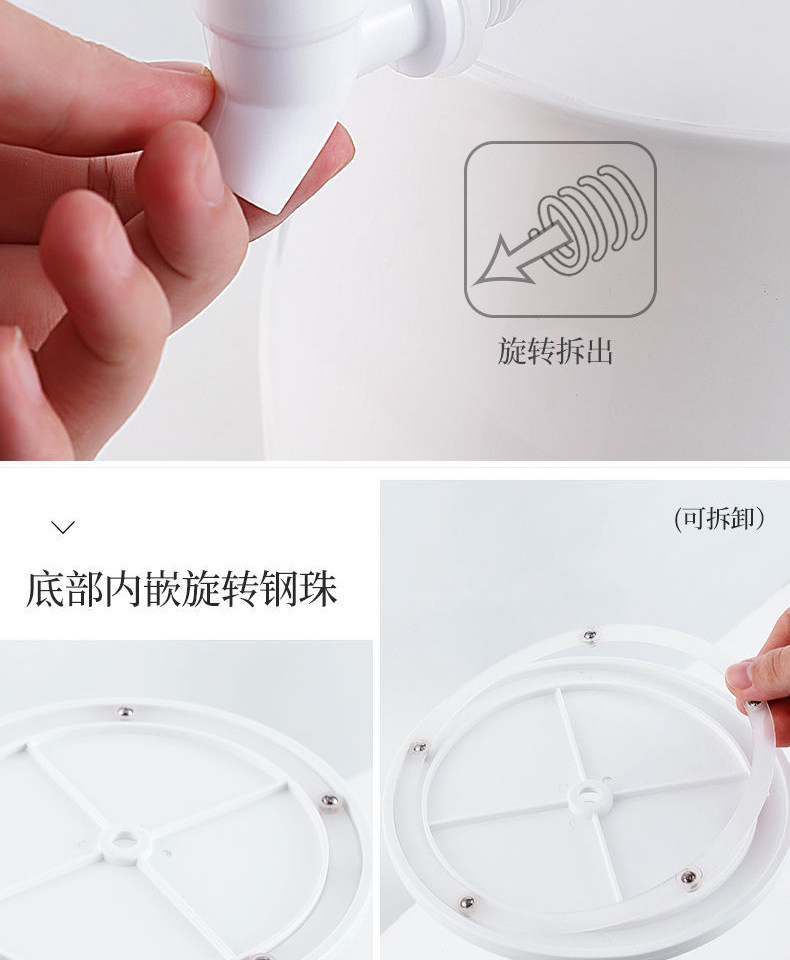 旋转拆出

底部内嵌旋转钢珠

(可拆卸)