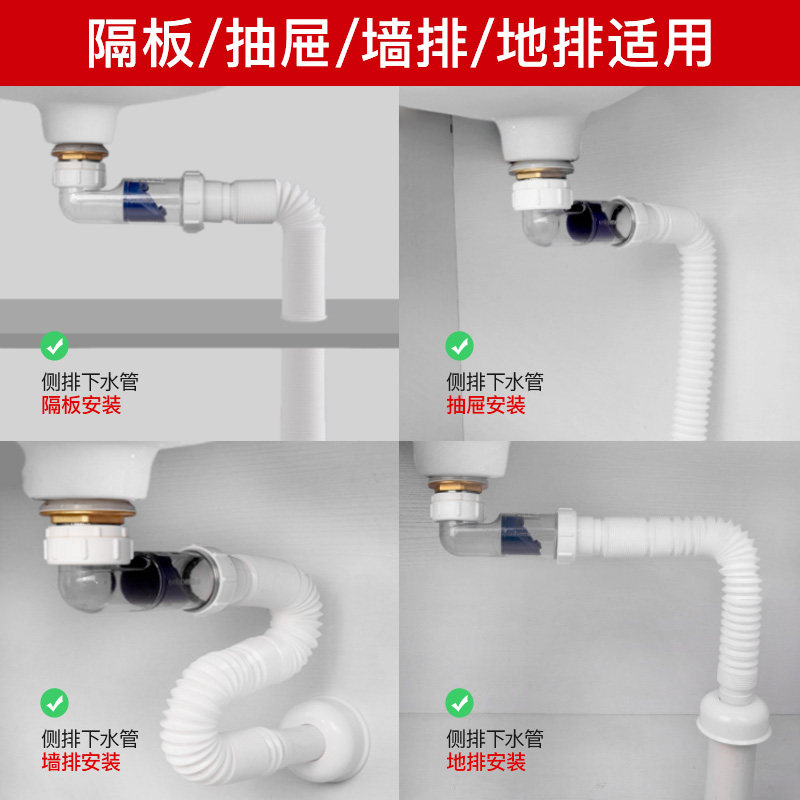 隔板/抽屉/墙排/地排适用

侧排下水管
隔板安装

侧排下水管
抽屉安装

侧排下水管
墙排安装

侧排下水管
地排安装