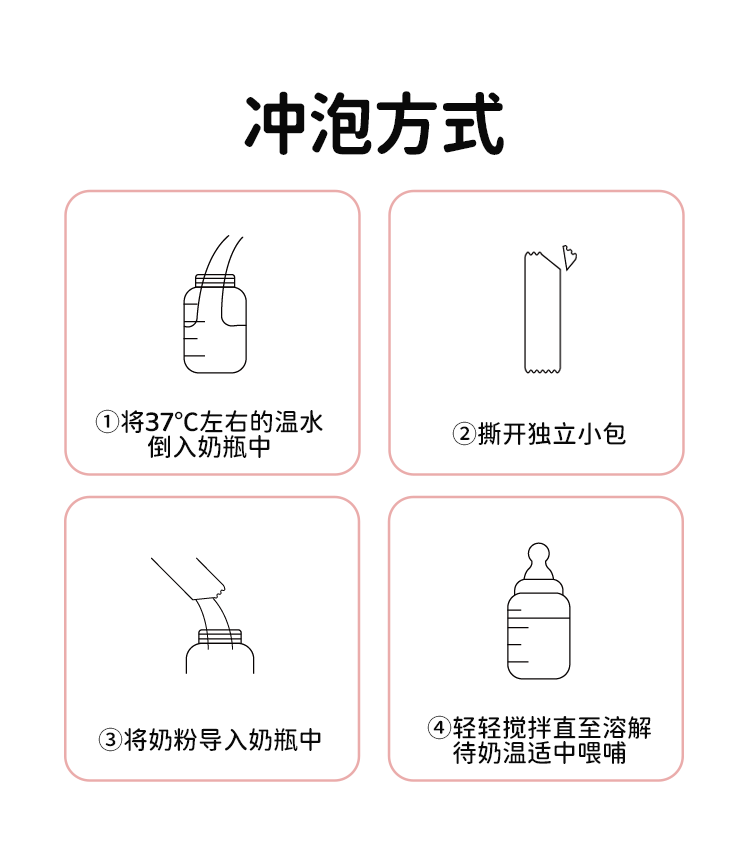 冲泡方式

①将37°C左右的温水倒入奶瓶中

②撕开独立小包

③将奶粉导入奶瓶中

④轻轻搅拌直至溶解待奶温适中喂哺