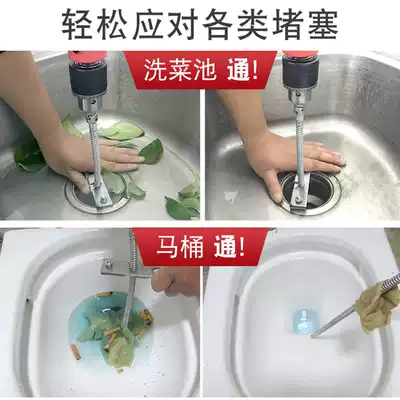 轻松应对各类堵塞

洗菜池 通!

马桶 通!