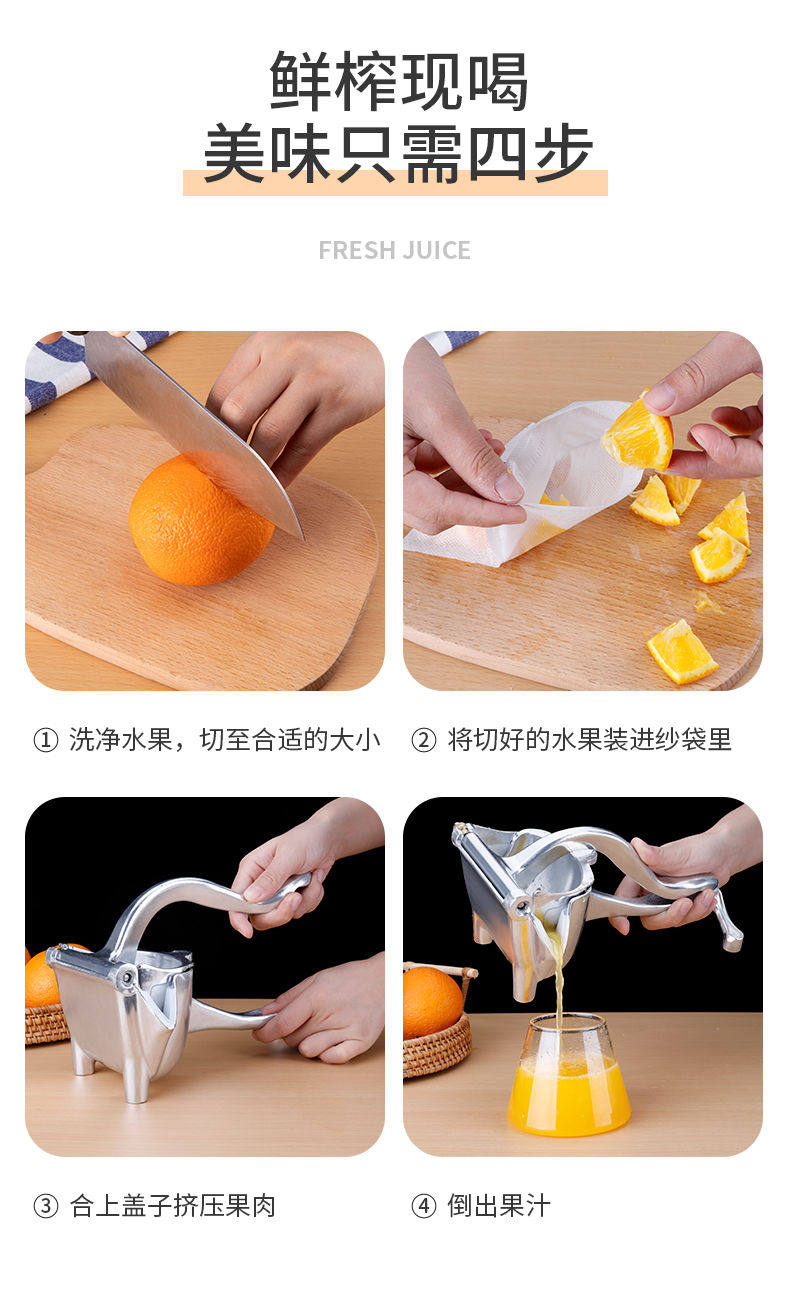 鲜榨现喝
美味只需四步

FRESH JUICE

① 洗净水果，切至合适的大小

② 将切好的水果装进纱袋里

③ 合上盖子挤压果肉

④ 倒出果汁