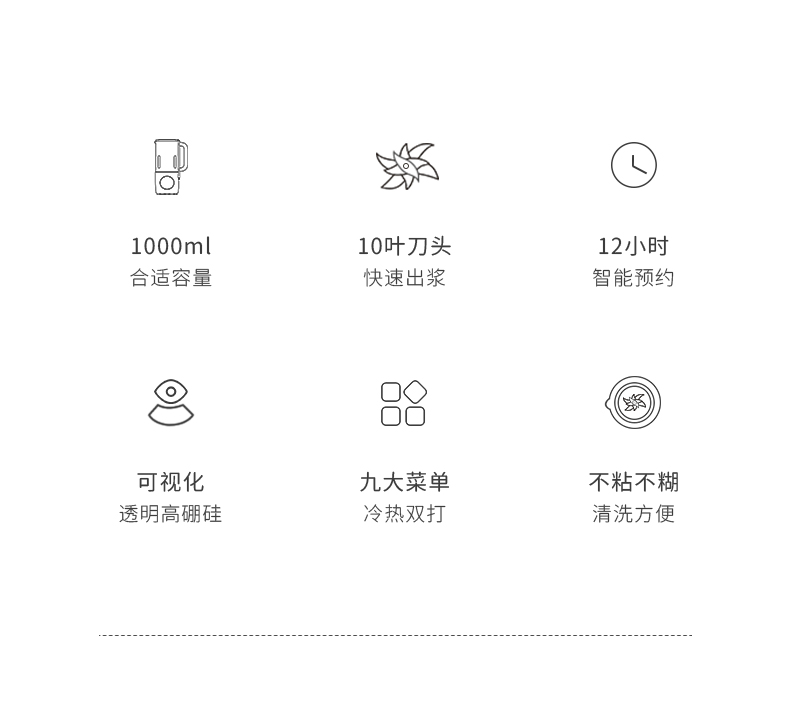 1000ml
合适容量

10叶刀头
快速出浆

12小时
智能预约

可视化
透明高硼硅

九大菜单
冷热双打

不粘不糊
清洗方便