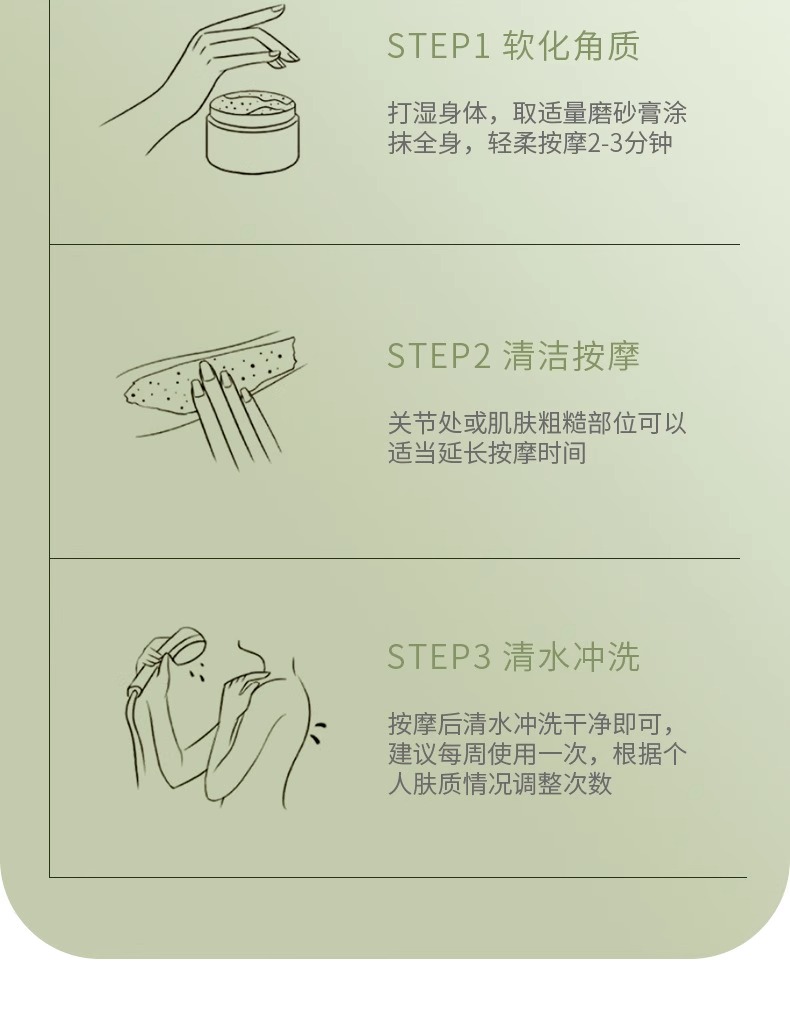 STEP1 软化角质

打湿身体，取适量磨砂膏涂抹全身，轻柔按摩2-3分钟

STEP2 清洁按摩

关节处或肌肤粗糙部位可以适当延长按摩时间

STEP3 清水冲洗

按摩后清水冲洗干净即可，建议每周使用一次，根据个人肤质情况调整次数