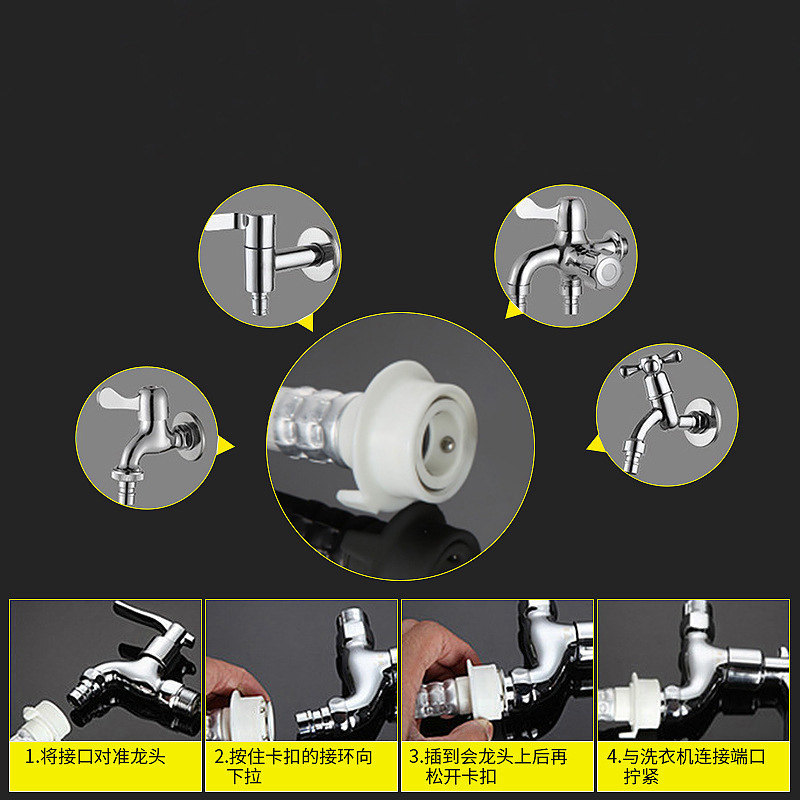 1.将接口对准龙头

2.按住卡扣的接环向下拉

3.插到会龙头上后再松开卡扣

4.与洗衣机连接端口拧紧