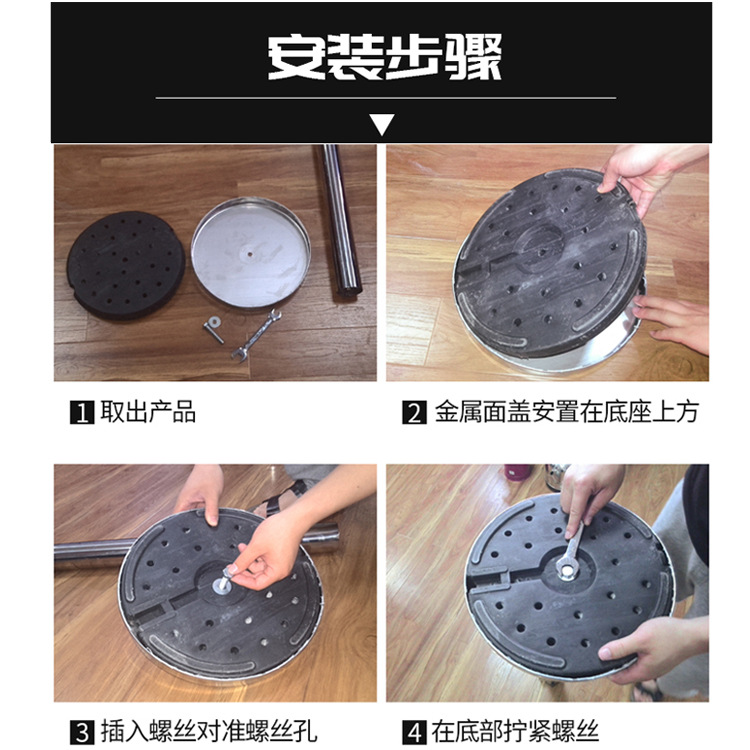 安装步骤

1 取出产品

2 金属面盖安置在底座上方

3 插入螺丝对准螺丝孔

4 在底部拧紧螺丝