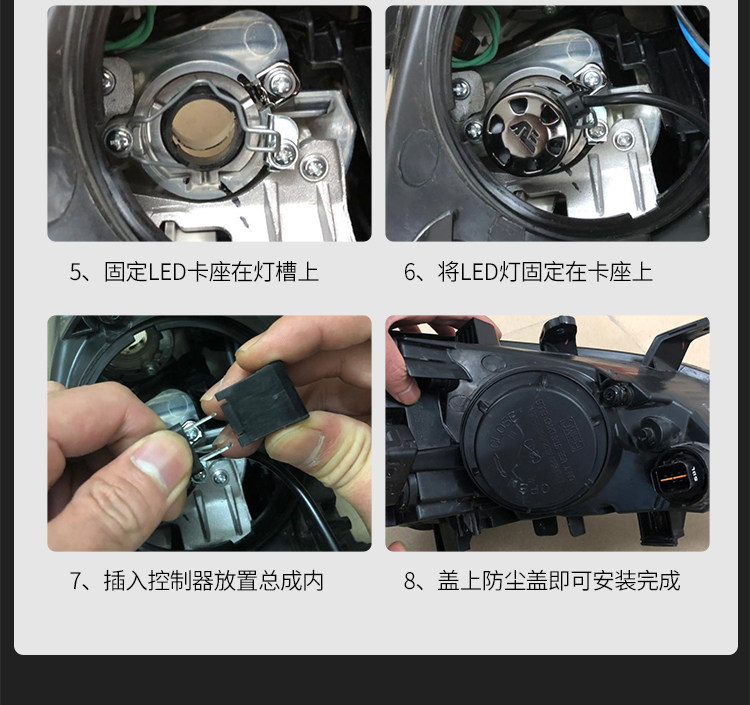 5、固定LED卡座在灯槽上

6、将LED灯固定在卡座上

7、插入控制器放置总成内

8、盖上防尘盖即可安装完成