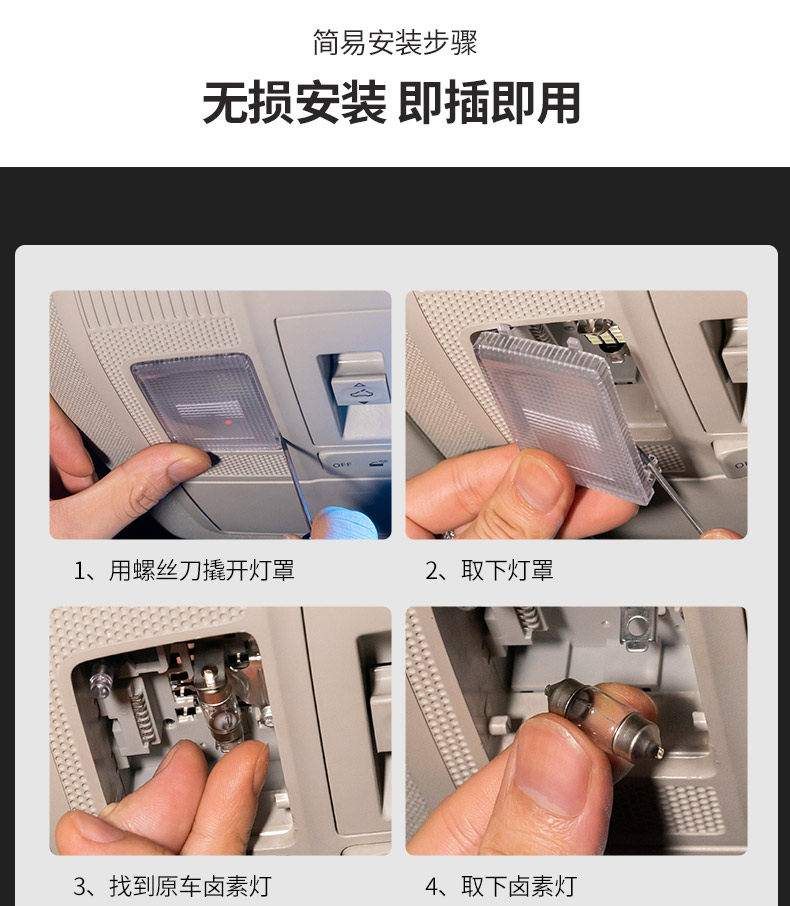 简易安装步骤

无损安装 即插即用

OFF

1、用螺丝刀撬开灯罩

2、取下灯罩

3、找到原车卤素灯

4、取下卤素灯