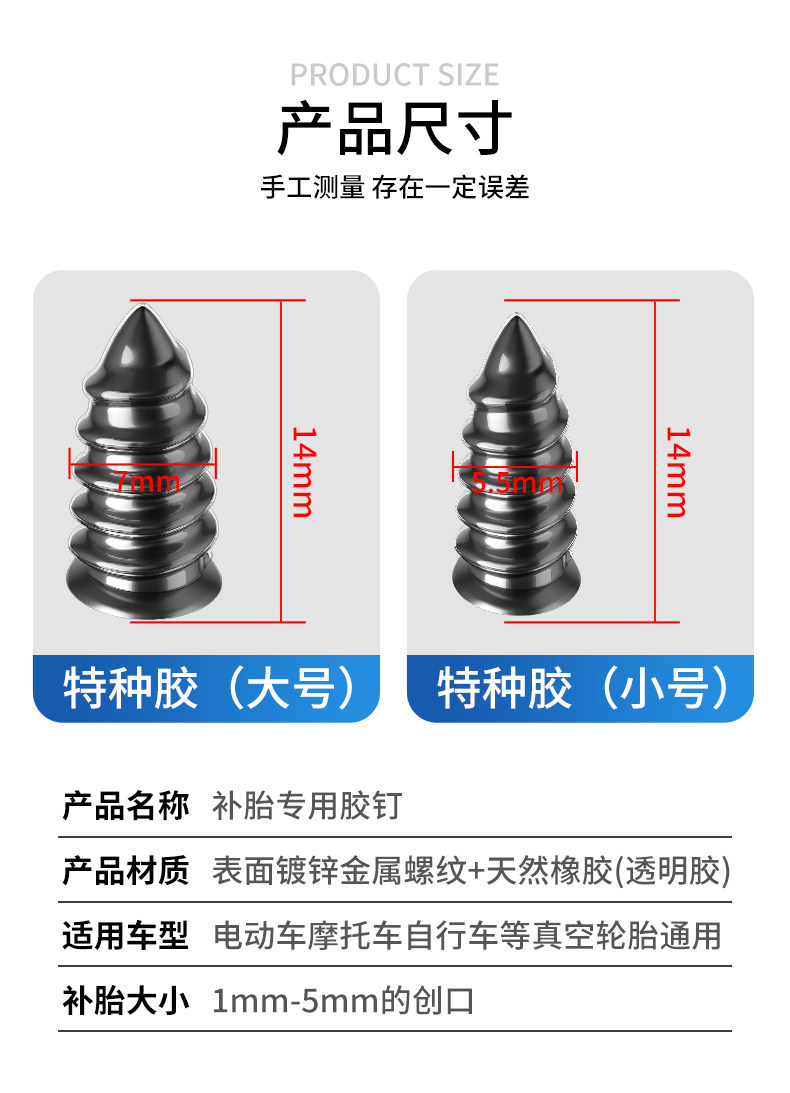 PRODUCT SIZE
产品尺寸
手工测量 存在一定误差

7mm
14mm
特种胶（大号）

5.5mm
14mm
特种胶（小号）

| 产品名称 | 补胎专用胶钉 |
|---|---|
| 产品材质 | 表面镀锌金属螺纹+天然橡胶(透明胶) |
| 适用车型 | 电动车摩托车自行车等真空轮胎通用 |
| 补胎大小 | 1mm-5mm的创口 |