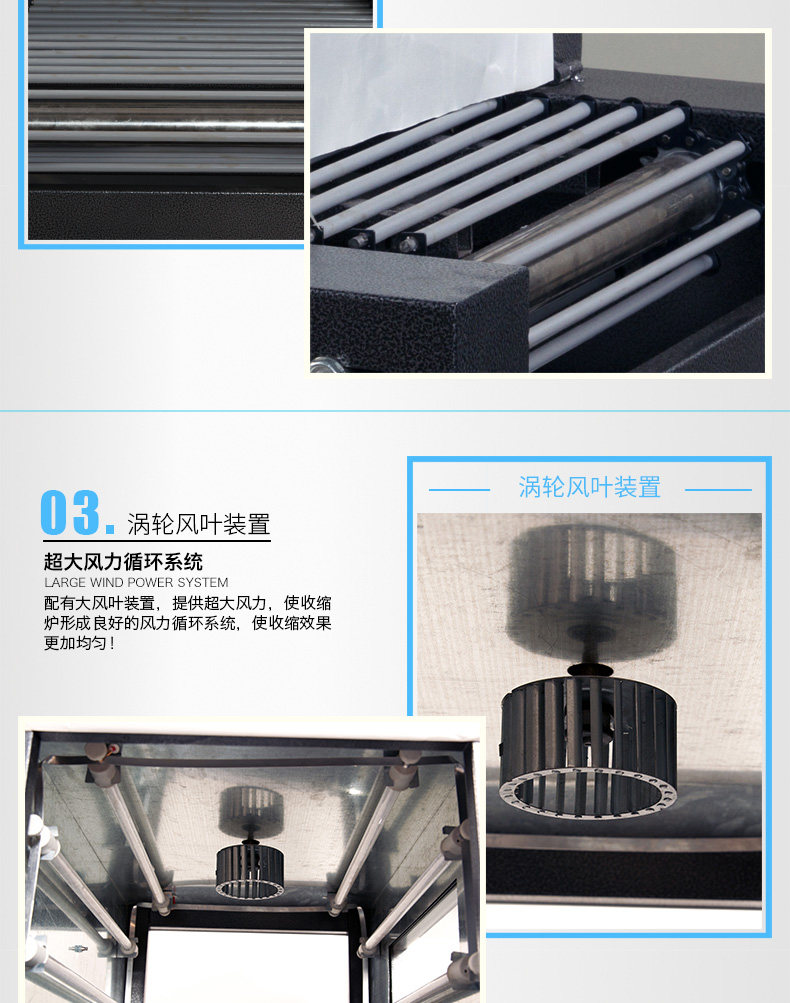 03. 涡轮风叶装置

超大风力循环系统

LARGE WIND POWER SYSTEM

配有大风叶装置，提供超大风力，使收缩炉形成良好的风力循环系统，使收缩效果更加均匀！

涡轮风叶装置