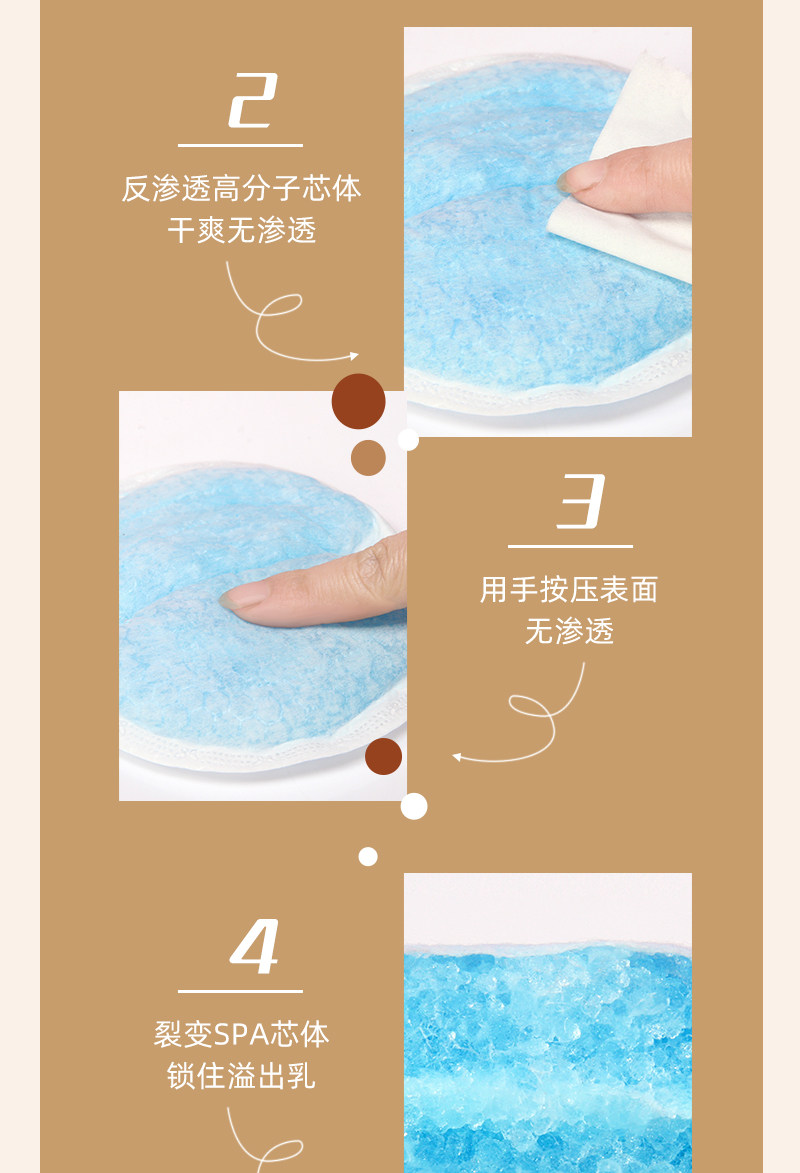 2

反渗透高分子芯体
干爽无渗透

3

用手按压表面
无渗透

4

裂变SPA芯体
锁住溢出乳