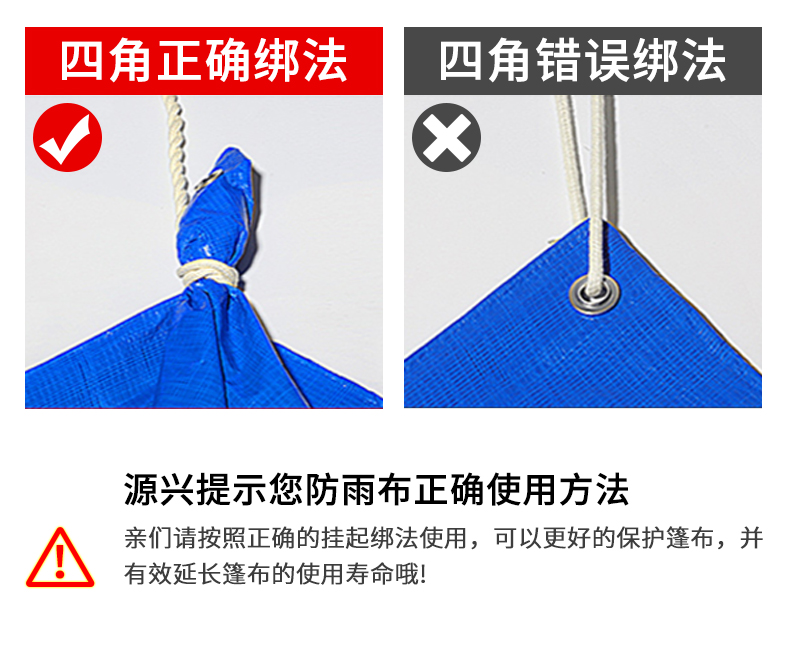 四角正确绑法

四角错误绑法

源兴提示您防雨布正确使用方法

亲们请按照正确的挂起绑法使用，可以更好的保护篷布，并有效延长篷布的使用寿命哦!