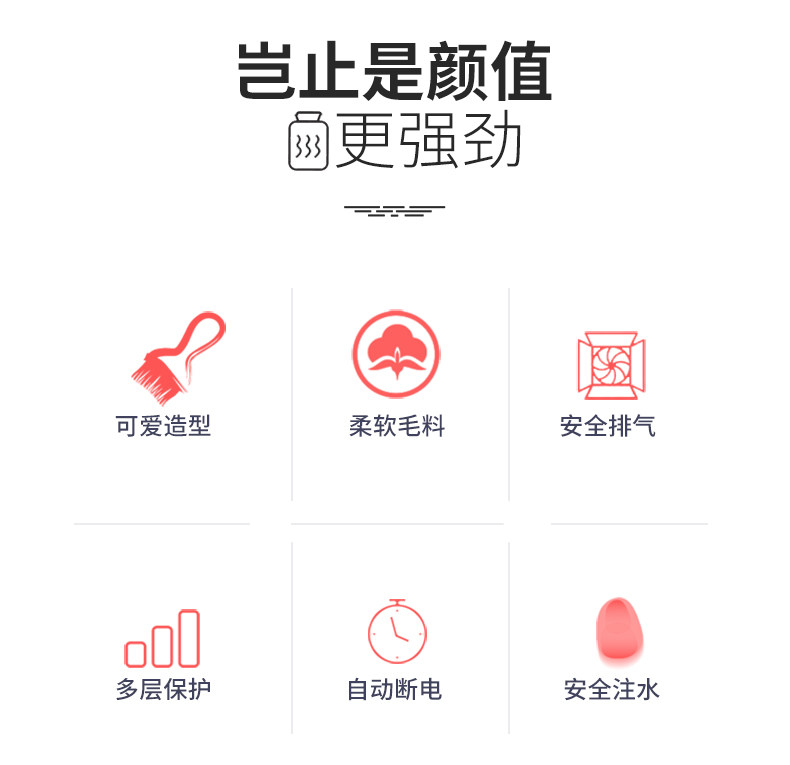 岂止是颜值
更强劲

可爱造型

柔软毛料

安全排气

多层保护

自动断电

安全注水