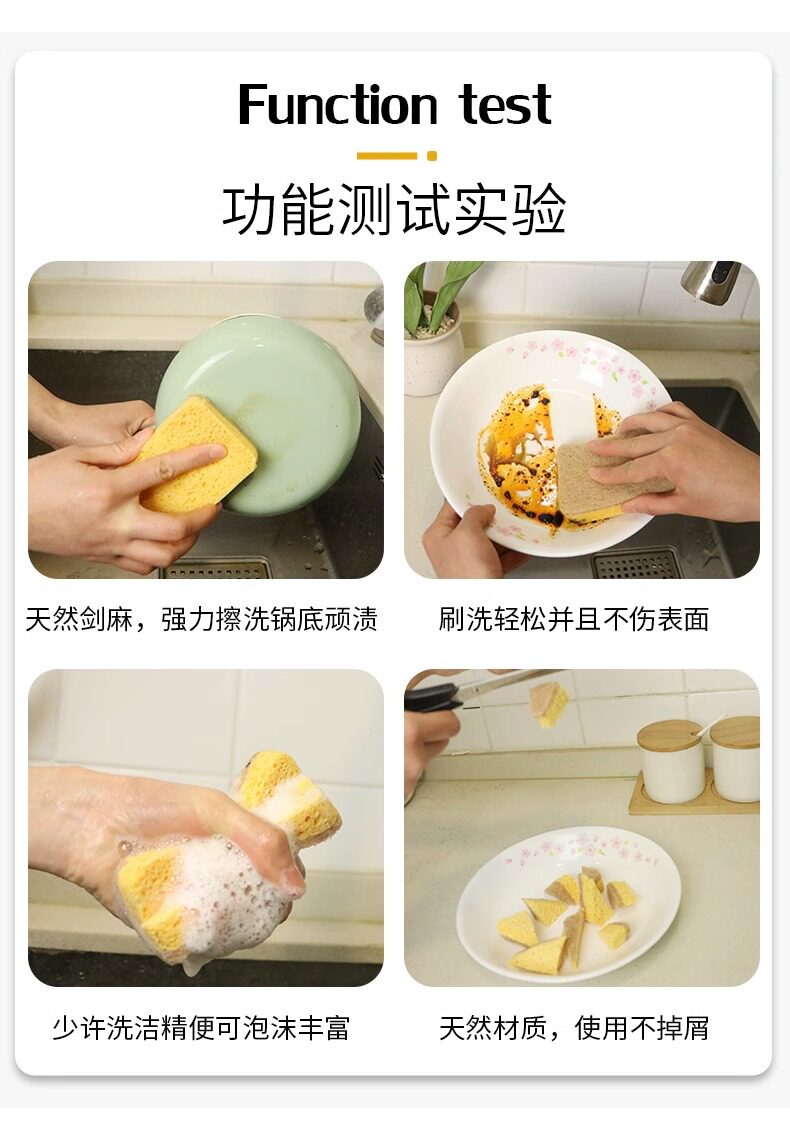 Function test

功能测试实验

天然剑麻，强力擦洗锅底顽渍

刷洗轻松并且不伤表面

少许洗洁精便可泡沫丰富

天然材质，使用不掉屑