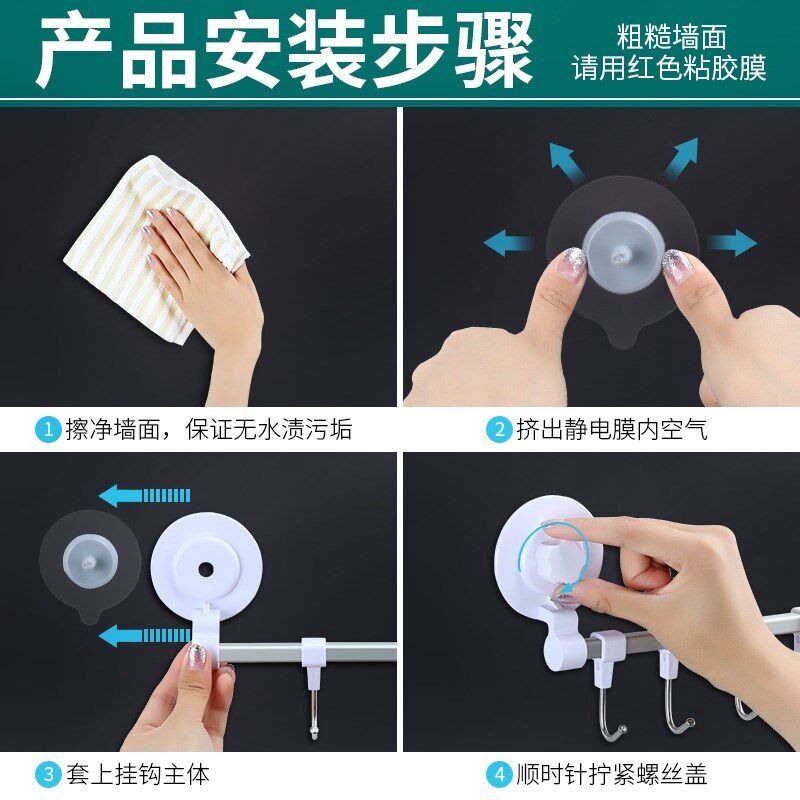 产品安装步骤

粗糙墙面
请用红色粘胶膜

1 擦净墙面，保证无水渍污垢

2 挤出静电膜内空气

3 套上挂钩主体

4 顺时针拧紧螺丝盖