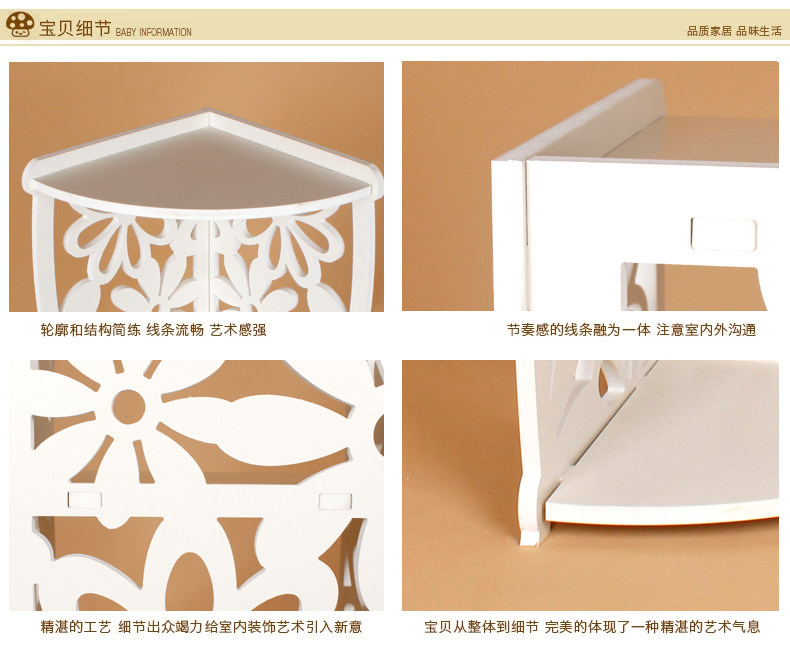 宝贝细节 BABY INFORMATION

品质家居 品味生活

轮廓和结构简练 线条流畅 艺术感强

节奏感的线条融为一体 注意室内外沟通

精湛的工艺 细节出众竭力给室内装饰艺术引入新意

宝贝从整体到细节 完美的体现了一种精湛的艺术气息