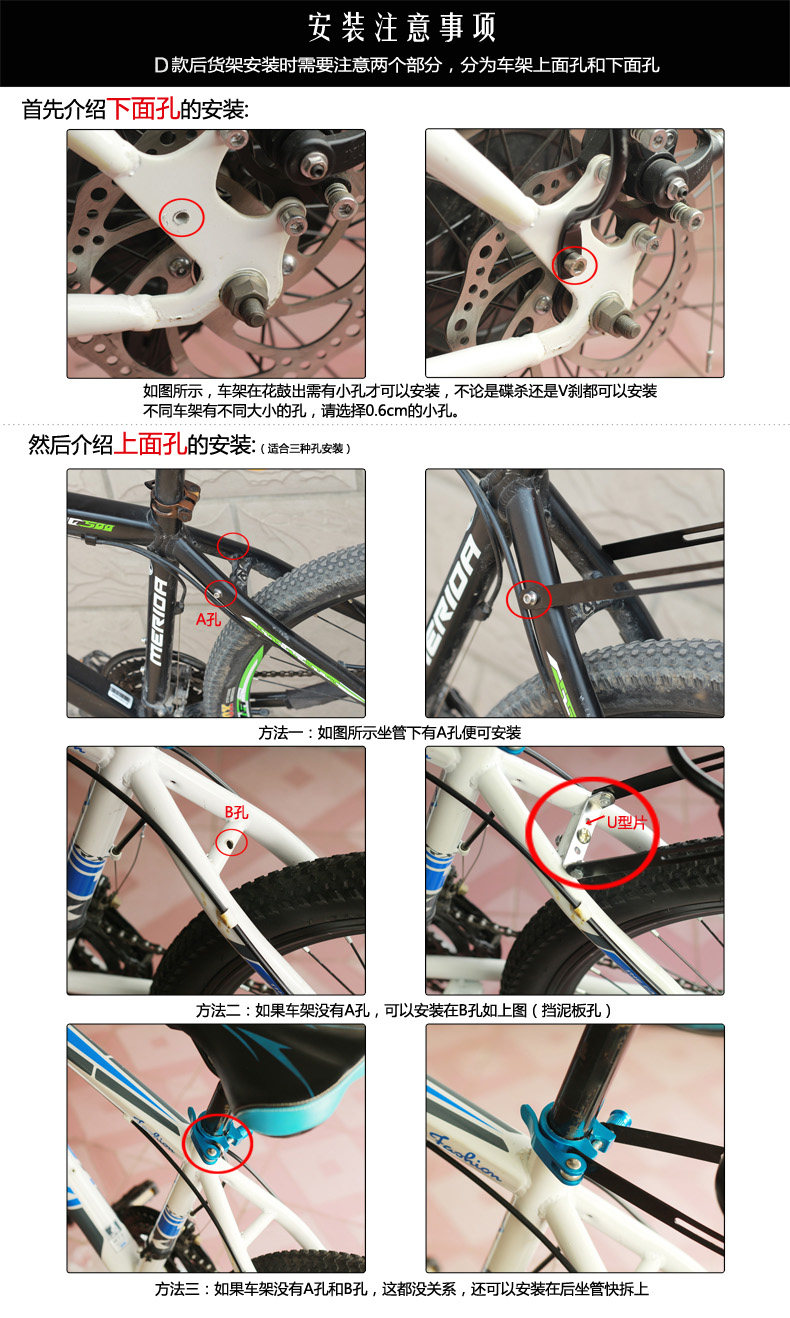 安装注意事项

D款后货架安装时需要注意两个部分，分为车架上面孔和下面孔

首先介绍下面孔的安装:

如图所示，车架在花鼓出需有小孔才可以安装，不论是碟杀还是V刹都可以安装
不同车架有不同大小的孔，请选择0.6cm的小孔。

然后介绍上面孔的安装:（适合三种孔安装）

MERIDA

A孔

MERIDA

方法一：如图所示坐管下有A孔便可安装

B孔

U型片

方法二：如果车架没有A孔，可以安装在B孔如上图（挡泥板孔）

fashion

方法三：如果车架没有A孔和B孔，这都没关系，还可以安装在后坐管快拆上