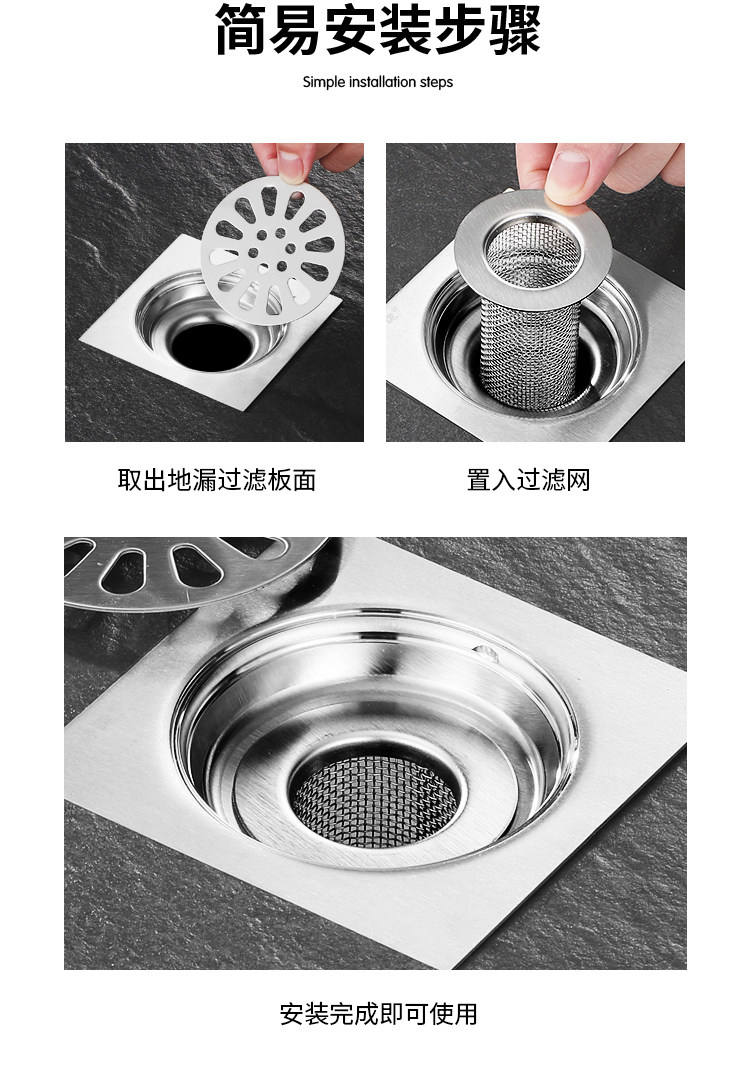 简易安装步骤

Simple installation steps

取出地漏过滤板面

置入过滤网

安装完成即可使用