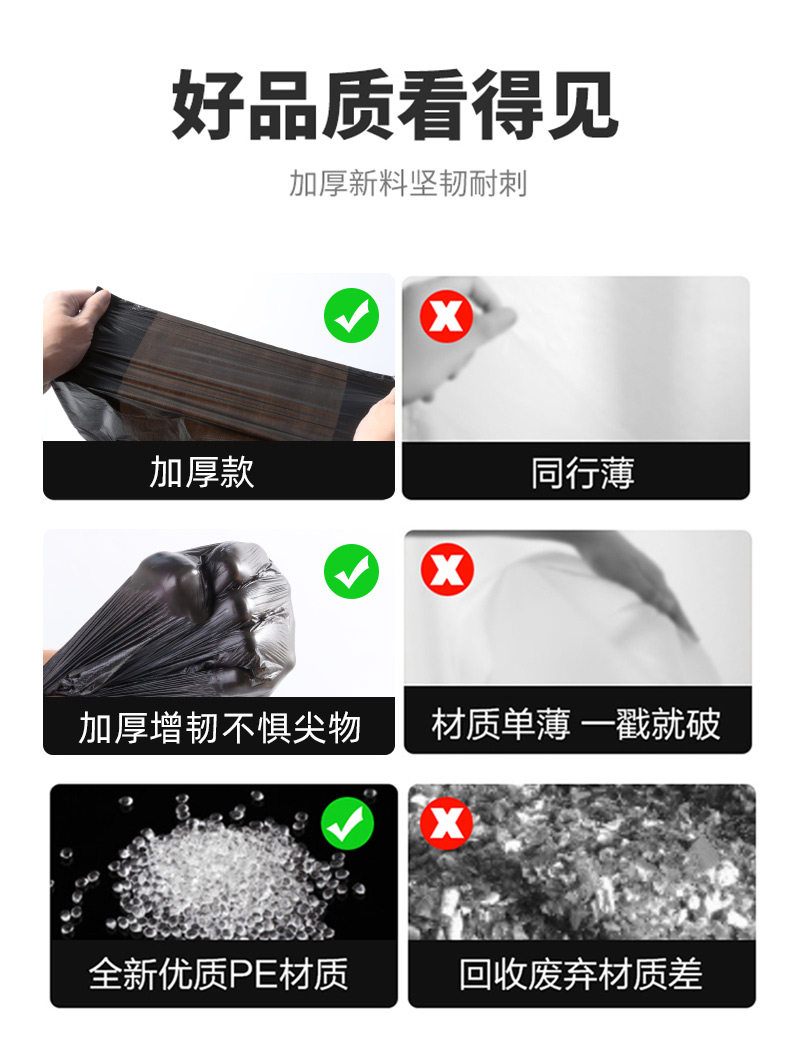 好品质看得见

加厚新料坚韧耐刺

加厚款

同行薄

加厚增韧不惧尖物

材质单薄 一戳就破

全新优质PE材质

回收废弃材质差