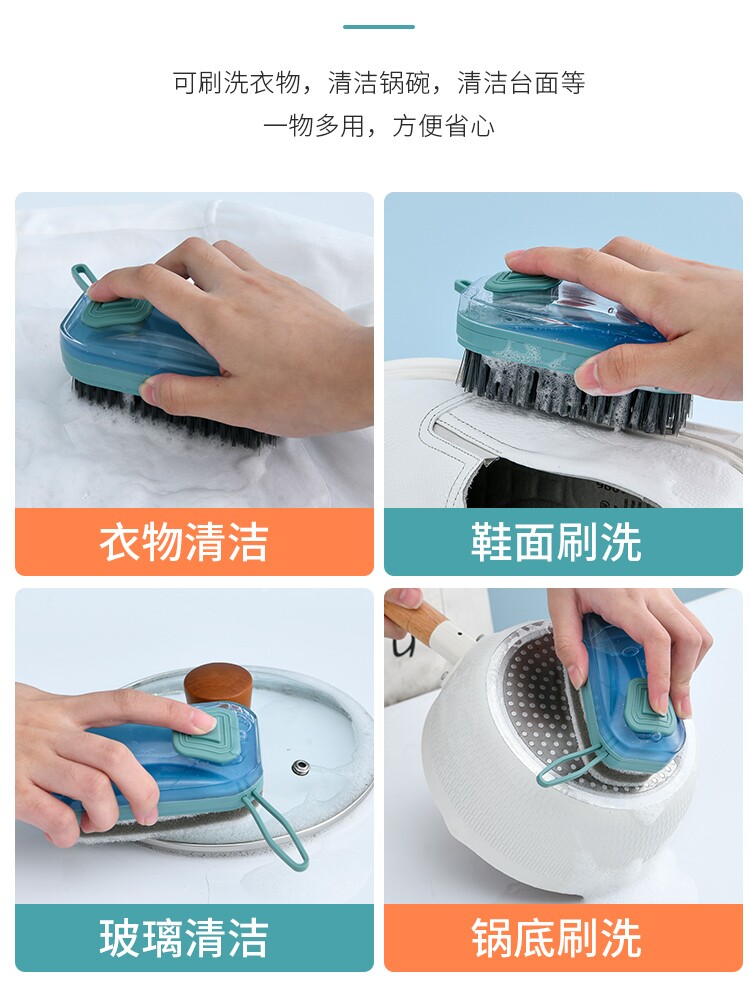 可刷洗衣物，清洁锅碗，清洁台面等
一物多用，方便省心

衣物清洁

鞋面刷洗

玻璃清洁

锅底刷洗