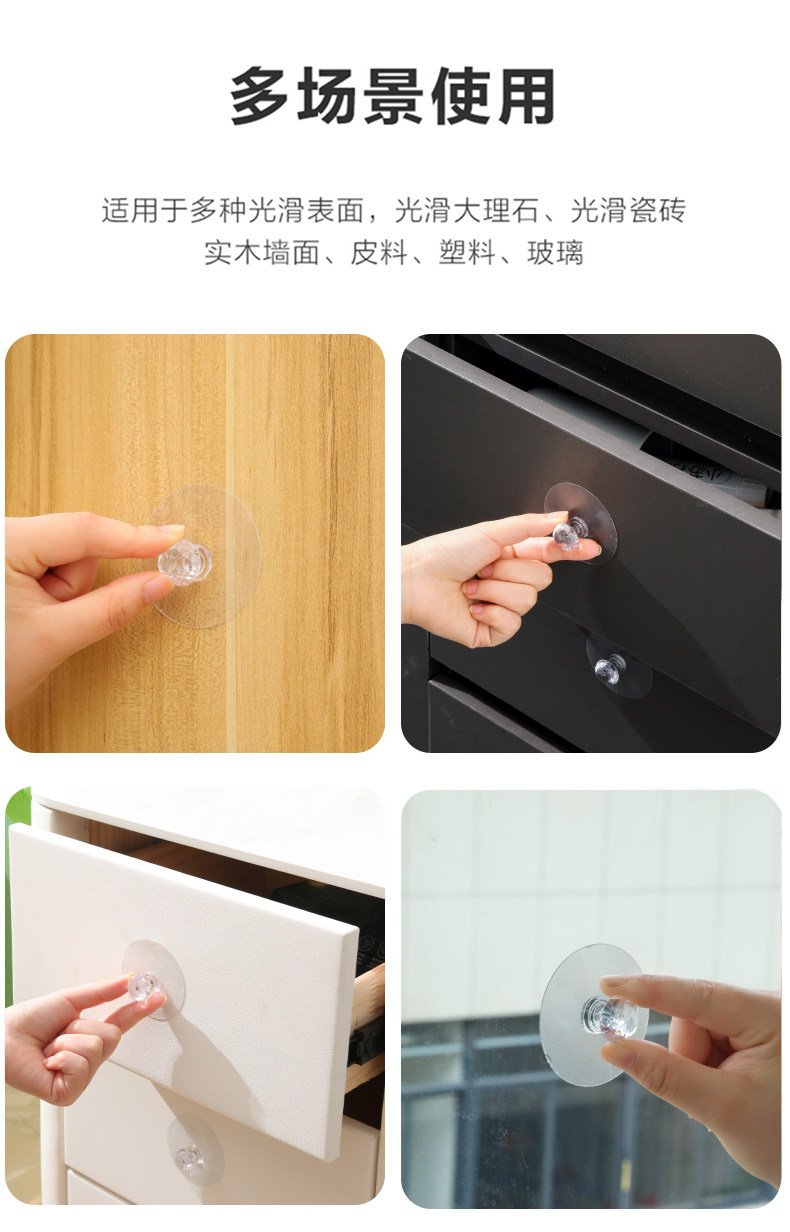 多场景使用

适用于多种光滑表面，光滑大理石、光滑瓷砖
实木墙面、皮料、塑料、玻璃