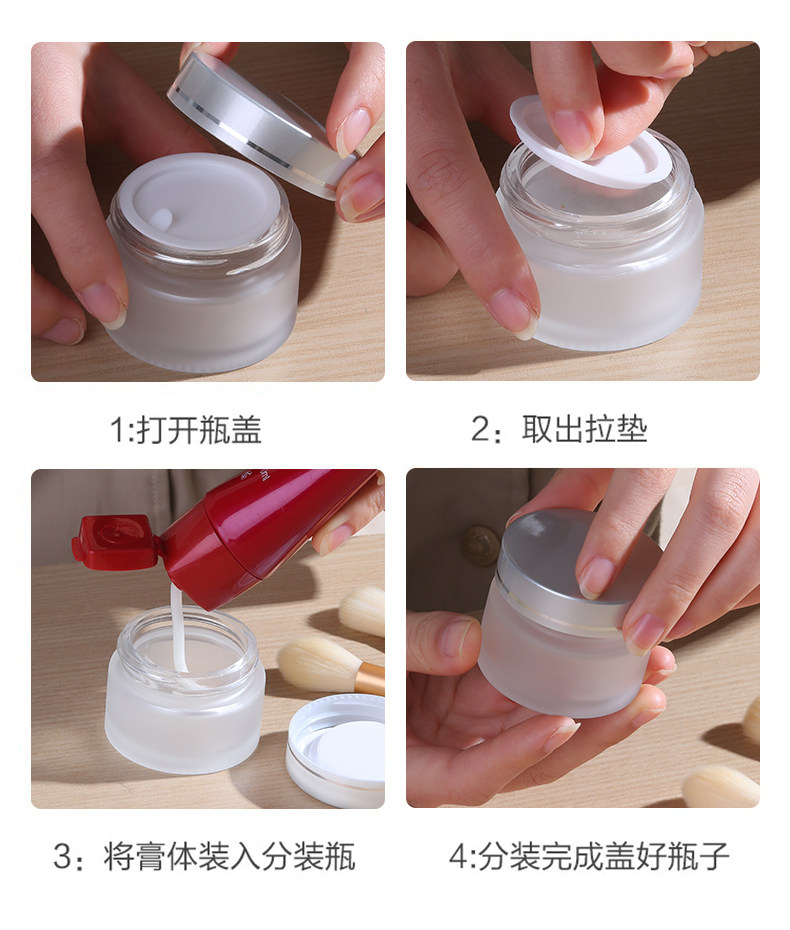 1:打开瓶盖

2：取出拉垫

3：将膏体装入分装瓶

4:分装完成盖好瓶子