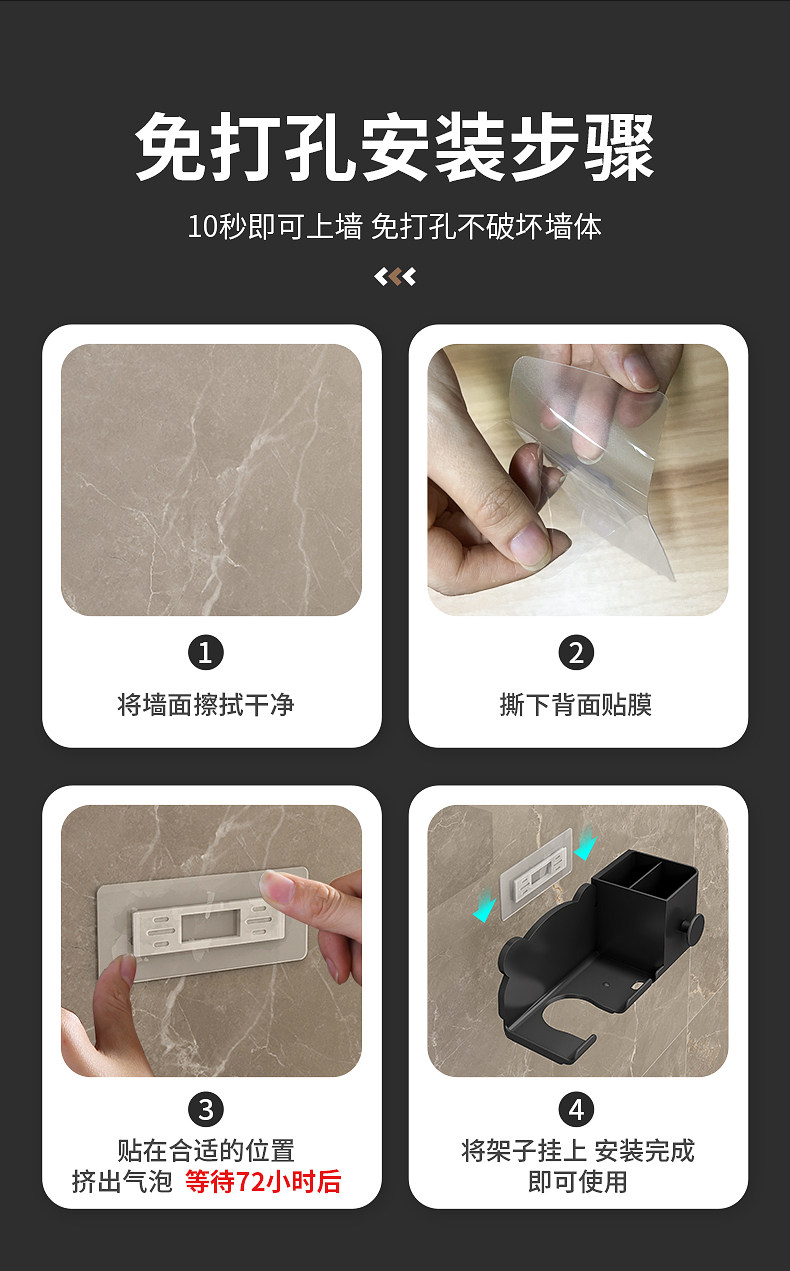 免打孔安装步骤

10秒即可上墙 免打孔不破坏墙体

1
将墙面擦拭干净

2
撕下背面贴膜

3
贴在合适的位置
挤出气泡 等待72小时后

4
将架子挂上 安装完成
即可使用