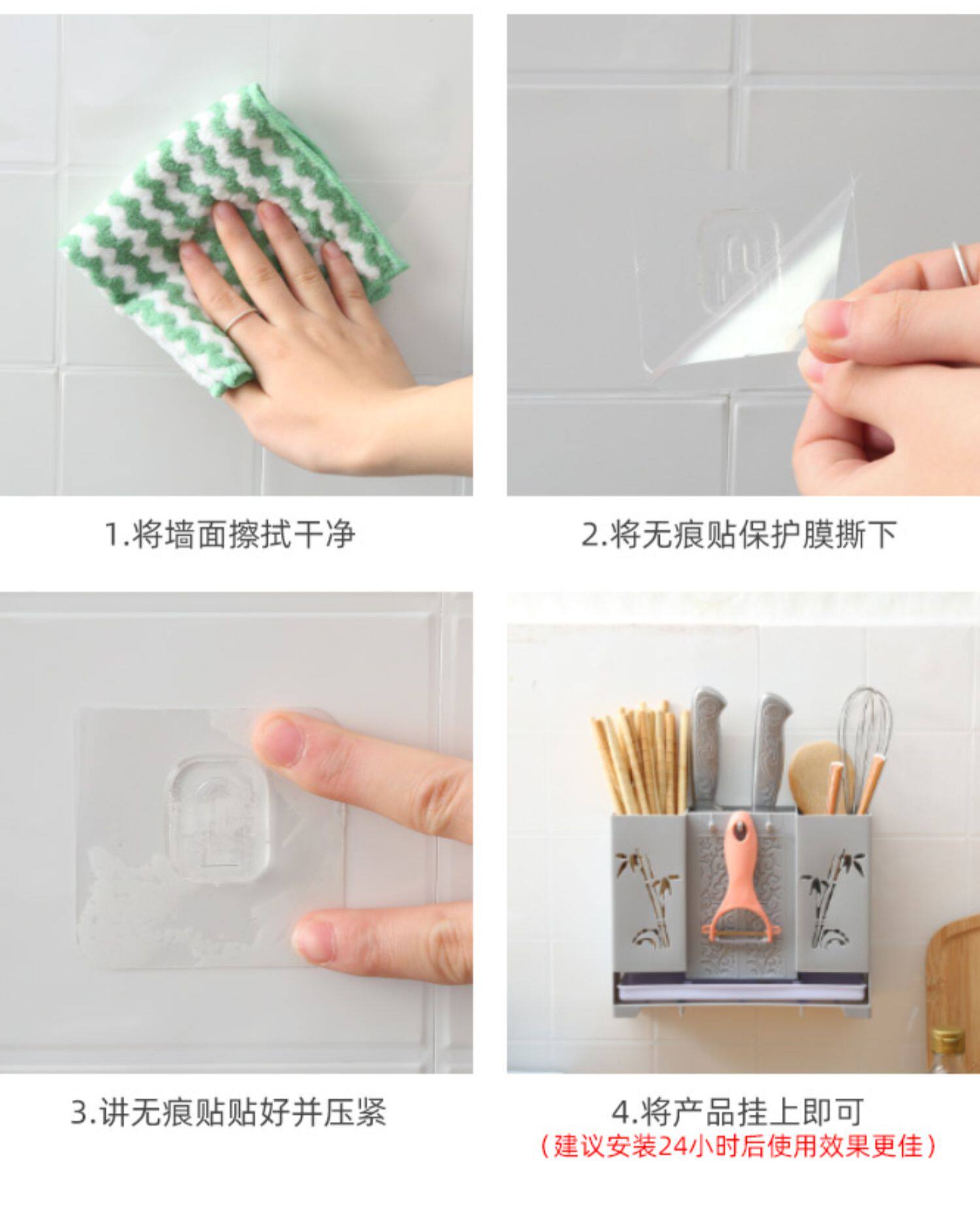 1.将墙面擦拭干净

2.将无痕贴保护膜撕下

3.讲无痕贴贴好并压紧

4.将产品挂上即可
（建议安装24小时后使用效果更佳）