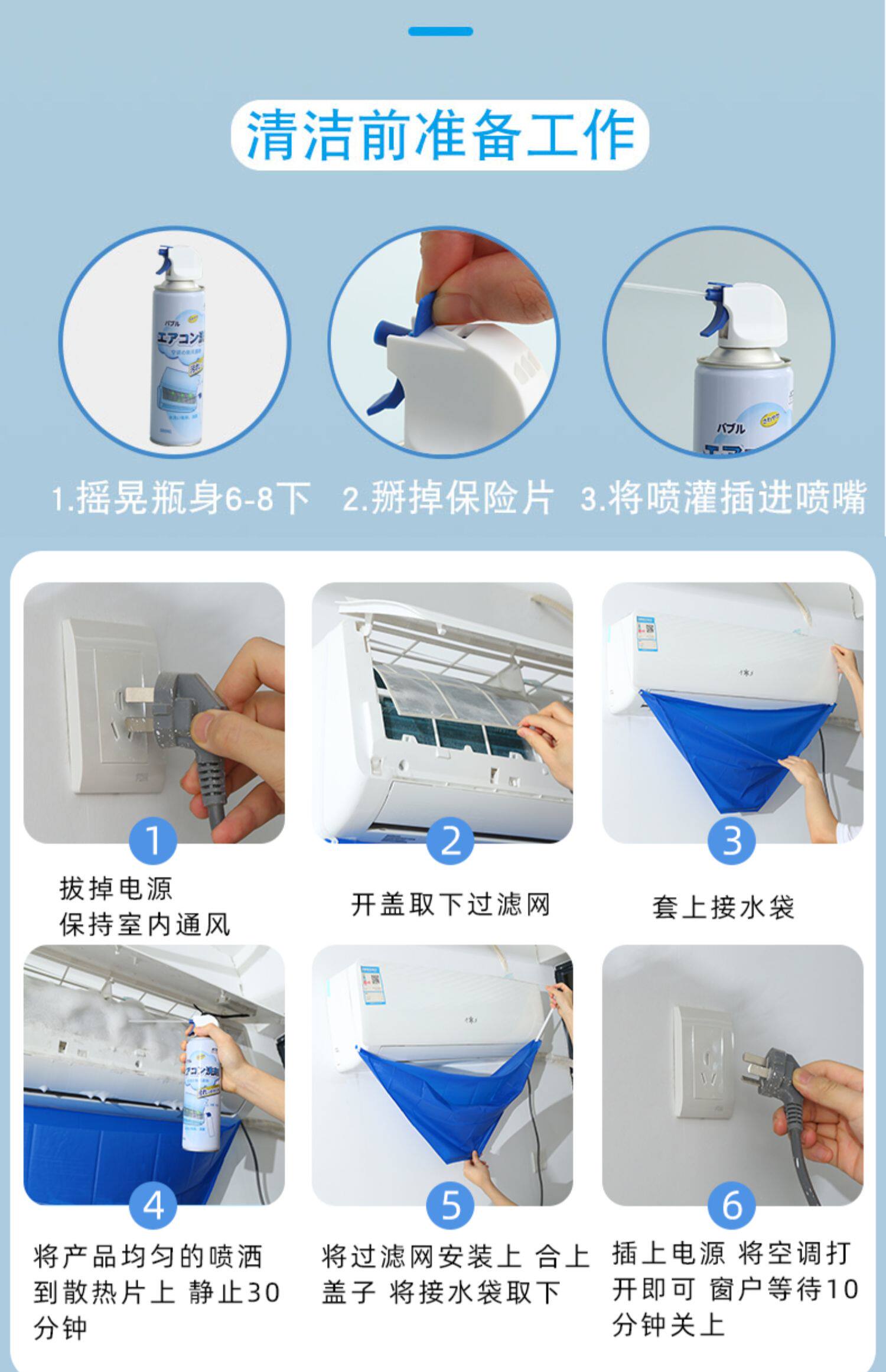 清洁前准备工作

バブル
エアコン

バブル

1.摇晃瓶身6-8下 2.掰掉保险片 3.将喷灌插进喷嘴

1
拔掉电源
保持室内通风

2
开盖取下过滤网

3
套上接水袋

4
将产品均匀的喷洒到散热片上 静止30分钟

5
将过滤网安装上 合上盖子 将接水袋取下

6
插上电源 将空调打开即可 窗户等待10分钟关上