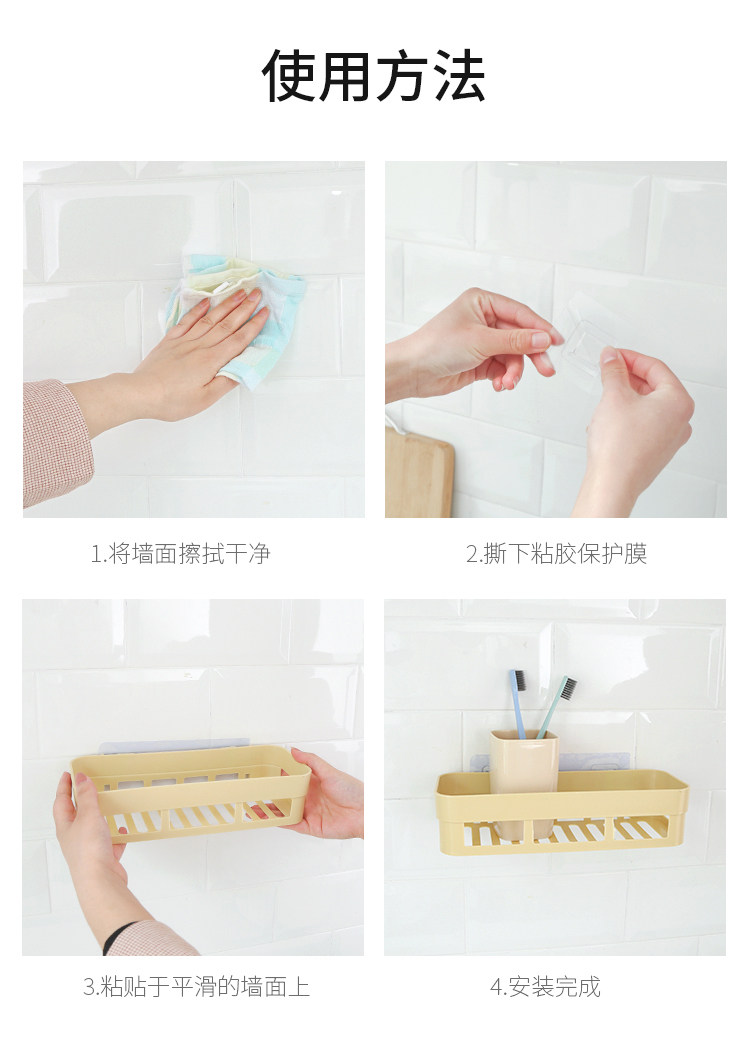 使用方法

1.将墙面擦拭干净

2.撕下粘胶保护膜

3.粘贴于平滑的墙面上

4.安装完成