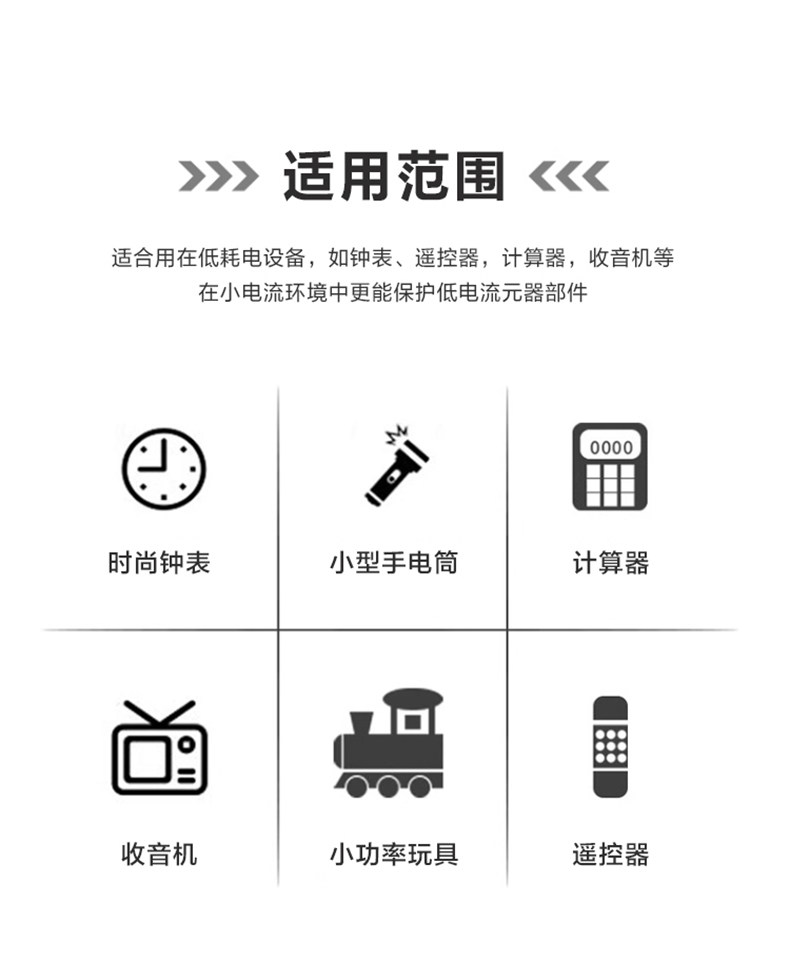 适用范围

适合用在低耗电设备，如钟表、遥控器，计算器，收音机等
在小电流环境中更能保护低电流元器部件

0000

时尚钟表

小型手电筒

计算器

收音机

小功率玩具

遥控器