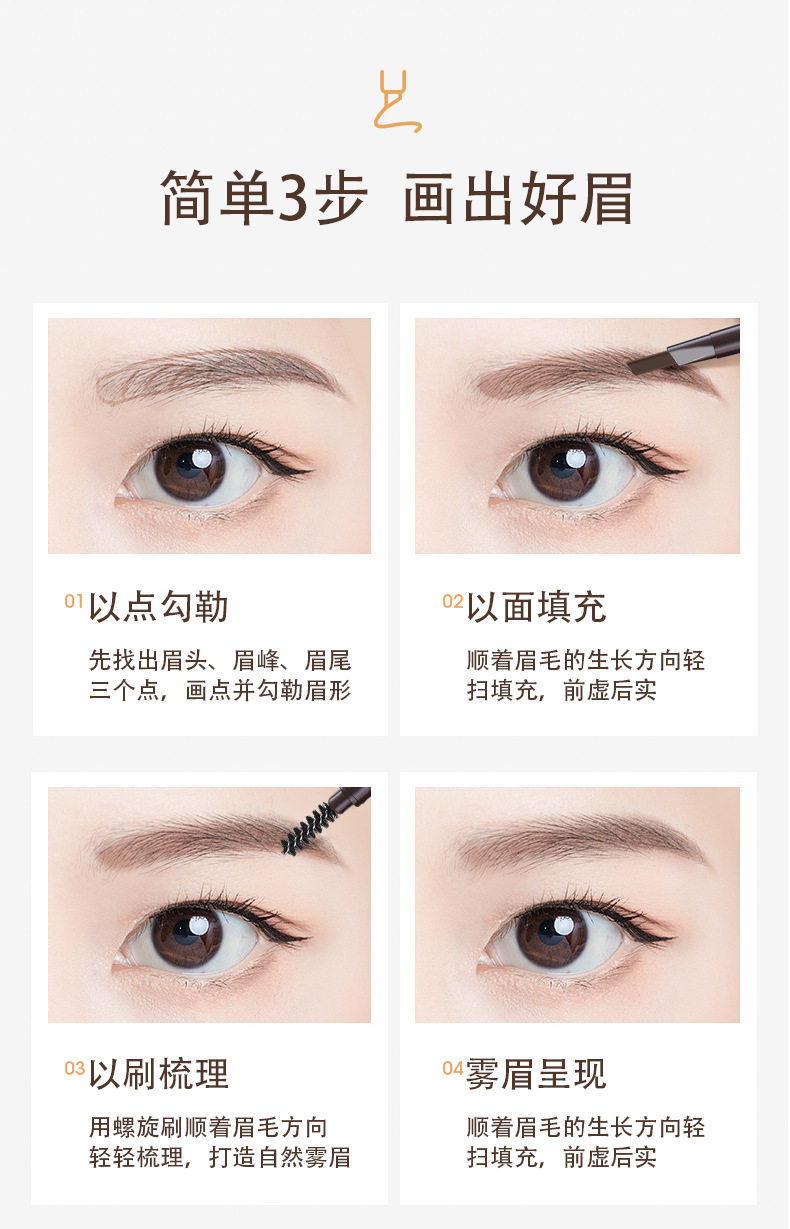 简单3步 画出好眉

01 以点勾勒

先找出眉头、眉峰、眉尾三个点，画点并勾勒眉形

02 以面填充

顺着眉毛的生长方向轻扫填充，前虚后实

03 以刷梳理

用螺旋刷顺着眉毛方向轻轻梳理，打造自然雾眉

04 雾眉呈现

顺着眉毛的生长方向轻扫填充，前虚后实