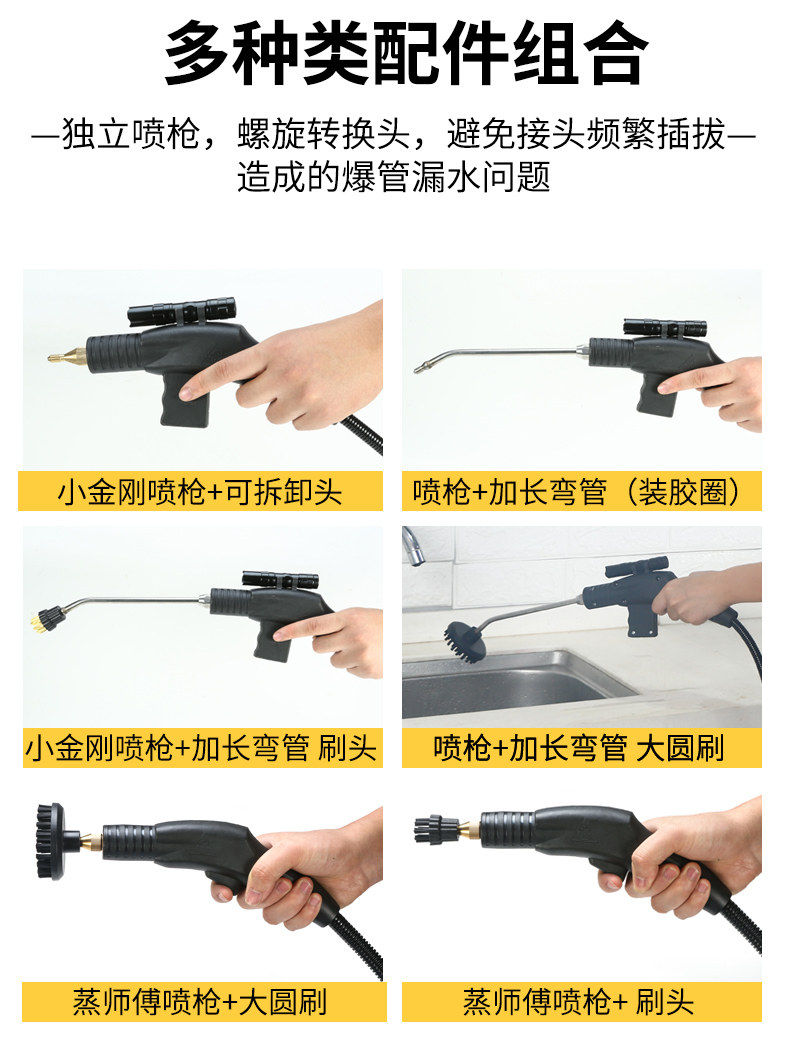 多种类配件组合

—独立喷枪，螺旋转换头，避免接头频繁插拔—造成的爆管漏水问题

小金刚喷枪+可拆卸头

喷枪+加长弯管（装胶圈）

小金刚喷枪+加长弯管 刷头

喷枪+加长弯管 大圆刷

蒸师傅喷枪+大圆刷

蒸师傅喷枪+ 刷头