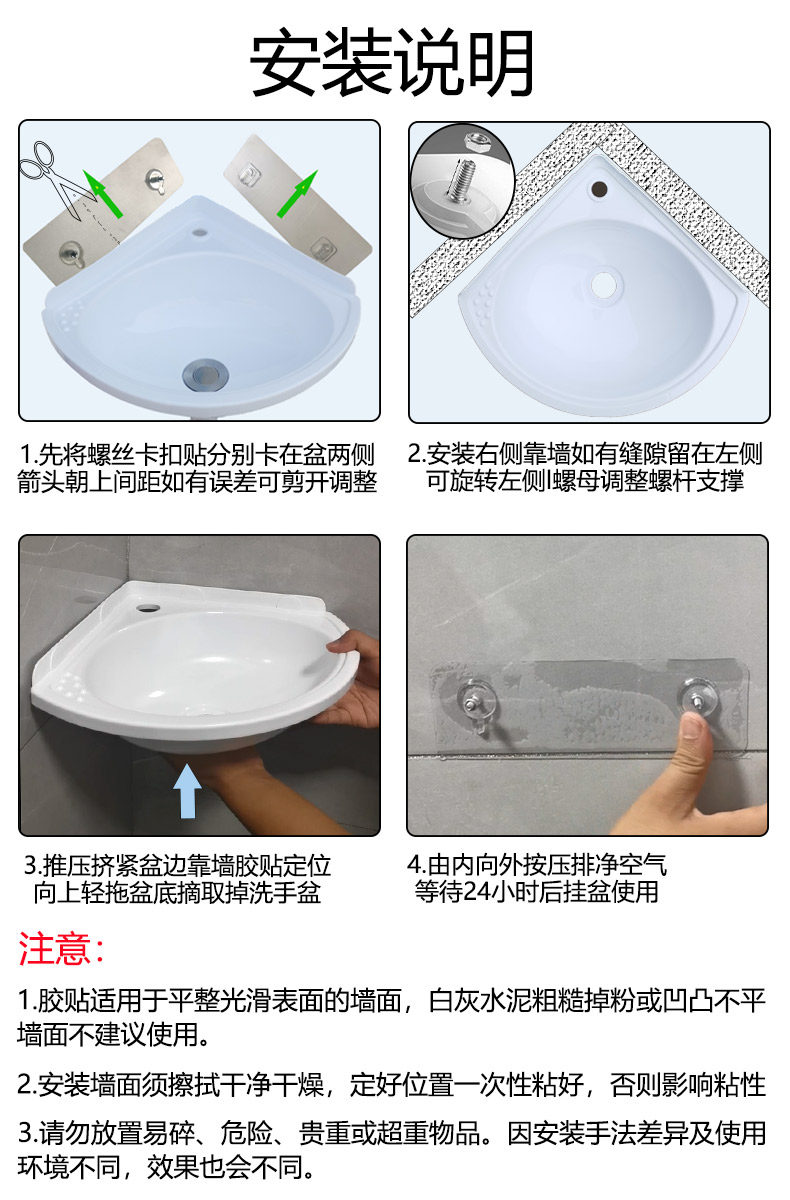 安装说明

1.先将螺丝卡扣贴分别卡在盆两侧 箭头朝上间距如有误差可剪开调整

2.安装右侧靠墙如有缝隙留在左侧 可旋转左侧l螺母调整螺杆支撑

3.推压挤紧盆边靠墙胶贴定位 向上轻拖盆底摘取掉洗手盆

4.由内向外按压排净空气 等待24小时后挂盆使用

注意:

1.胶贴适用于平整光滑表面的墙面，白灰水泥粗糙掉粉或凹凸不平墙面不建议使用。

2.安装墙面须擦拭干净干燥，定好位置一次性粘好，否则影响粘性

3.请勿放置易碎、危险、贵重或超重物品。因安装手法差异及使用环境不同，效果也会不同。