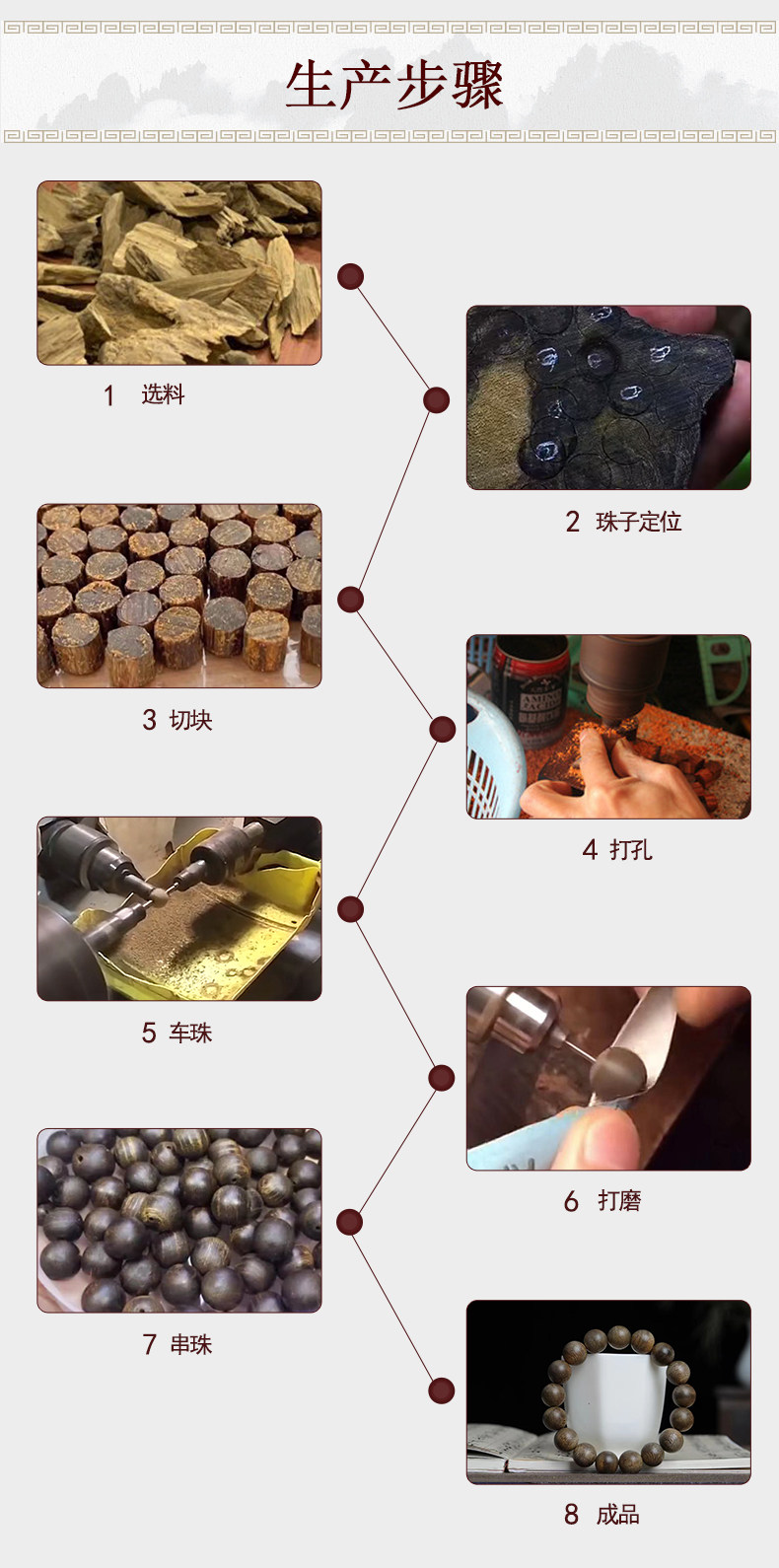 生产步骤

1 选料

2 珠子定位

3 切块

4 打孔

5 车珠

6 打磨

7 串珠

8 成品