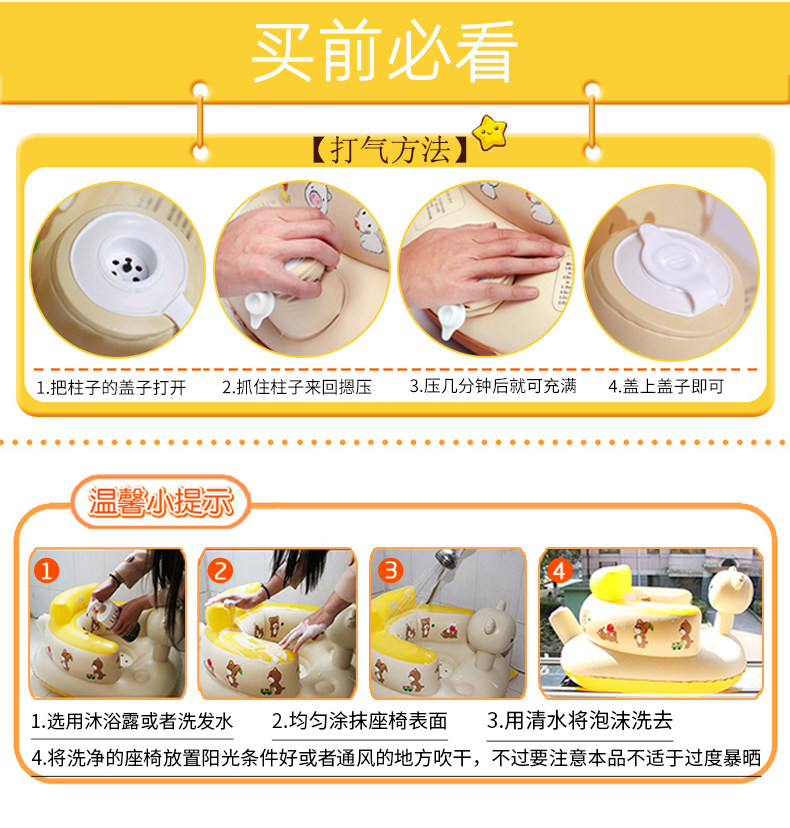 买前必看

【打气方法】

1.把柱子的盖子打开
2.抓住柱子来回摁压
3.压几分钟后就可充满
4.盖上盖子即可

温馨小提示

1
2
3
4

1.选用沐浴露或者洗发水
2.均匀涂抹座椅表面
3.用清水将泡沫洗去
4.将洗净的座椅放置阳光条件好或者通风的地方吹干，不过要注意本品不适于过度暴晒