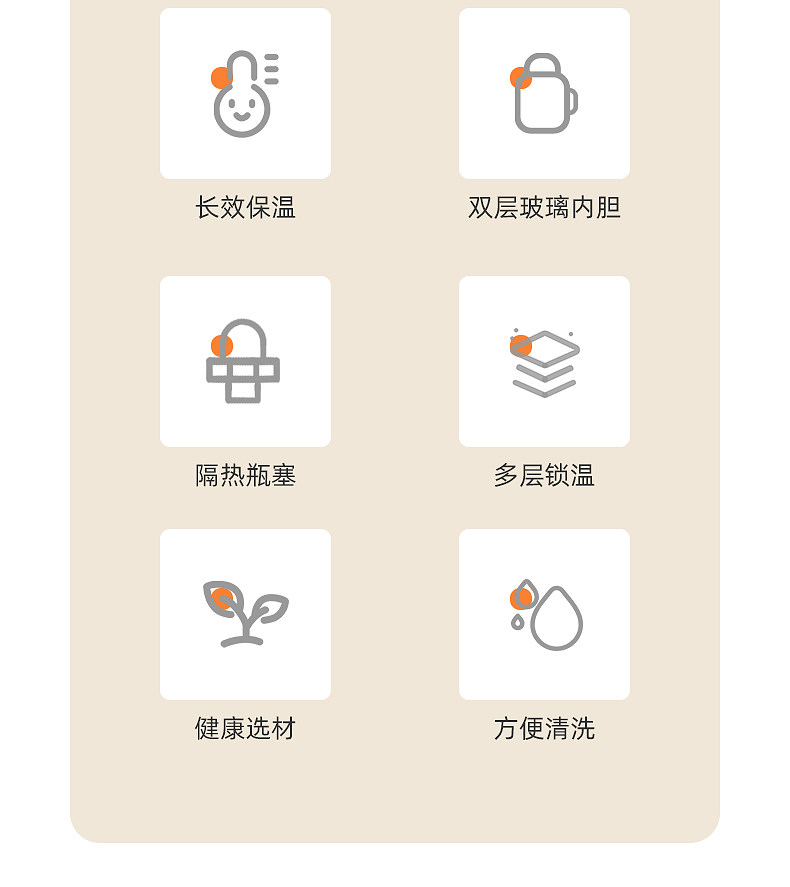 长效保温

双层玻璃内胆

隔热瓶塞

多层锁温

健康选材

方便清洗